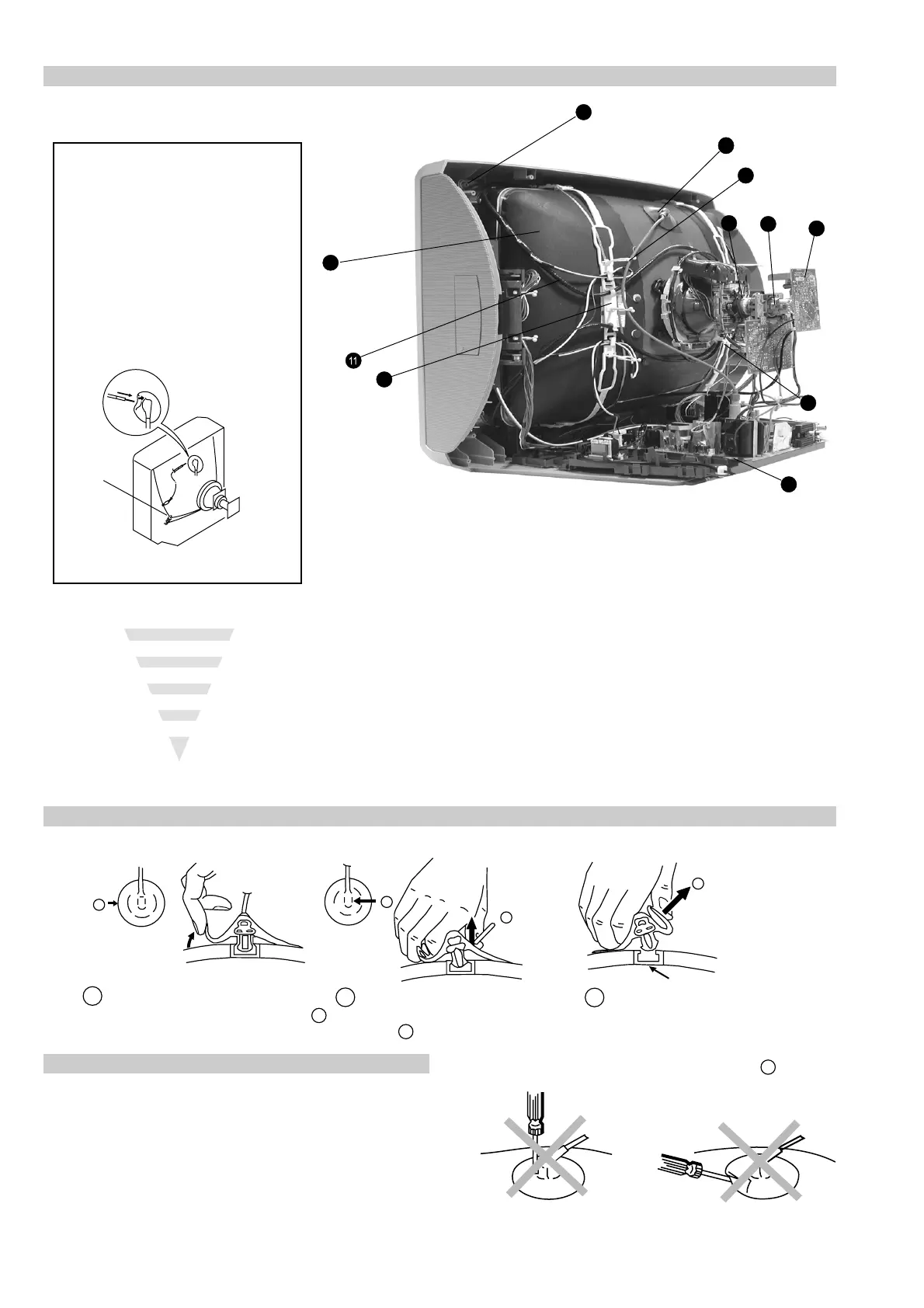 11