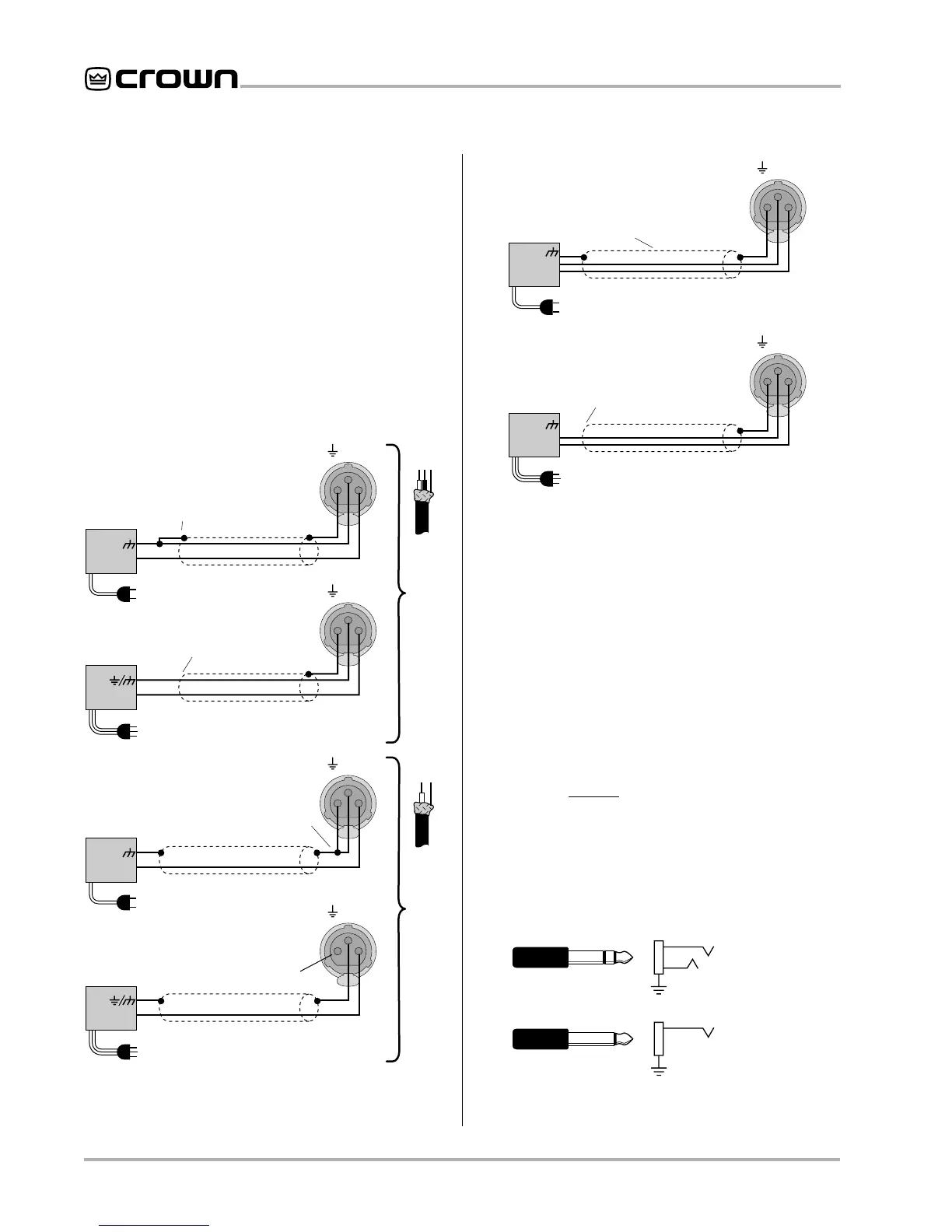 crown