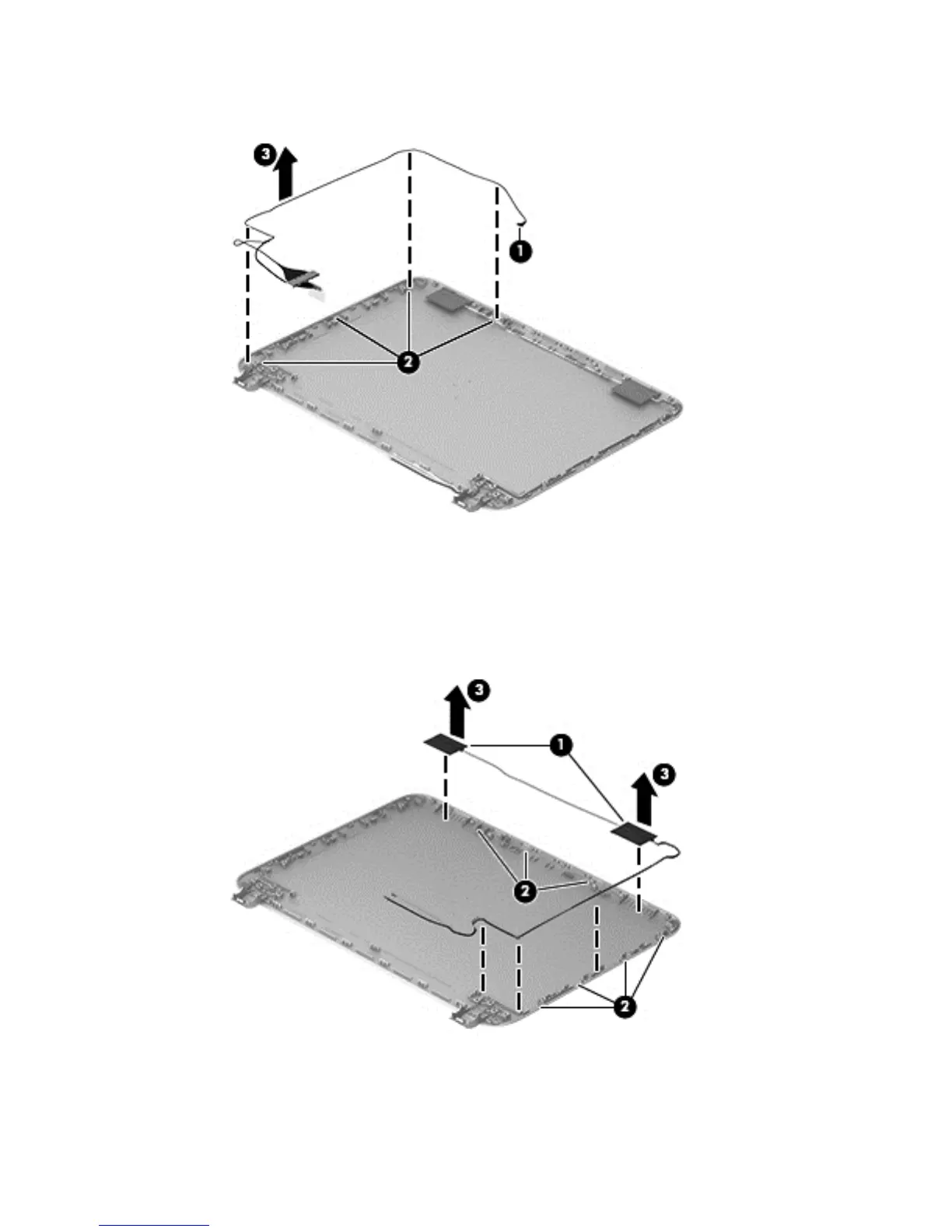 3
1
2

3
1
3
2
2