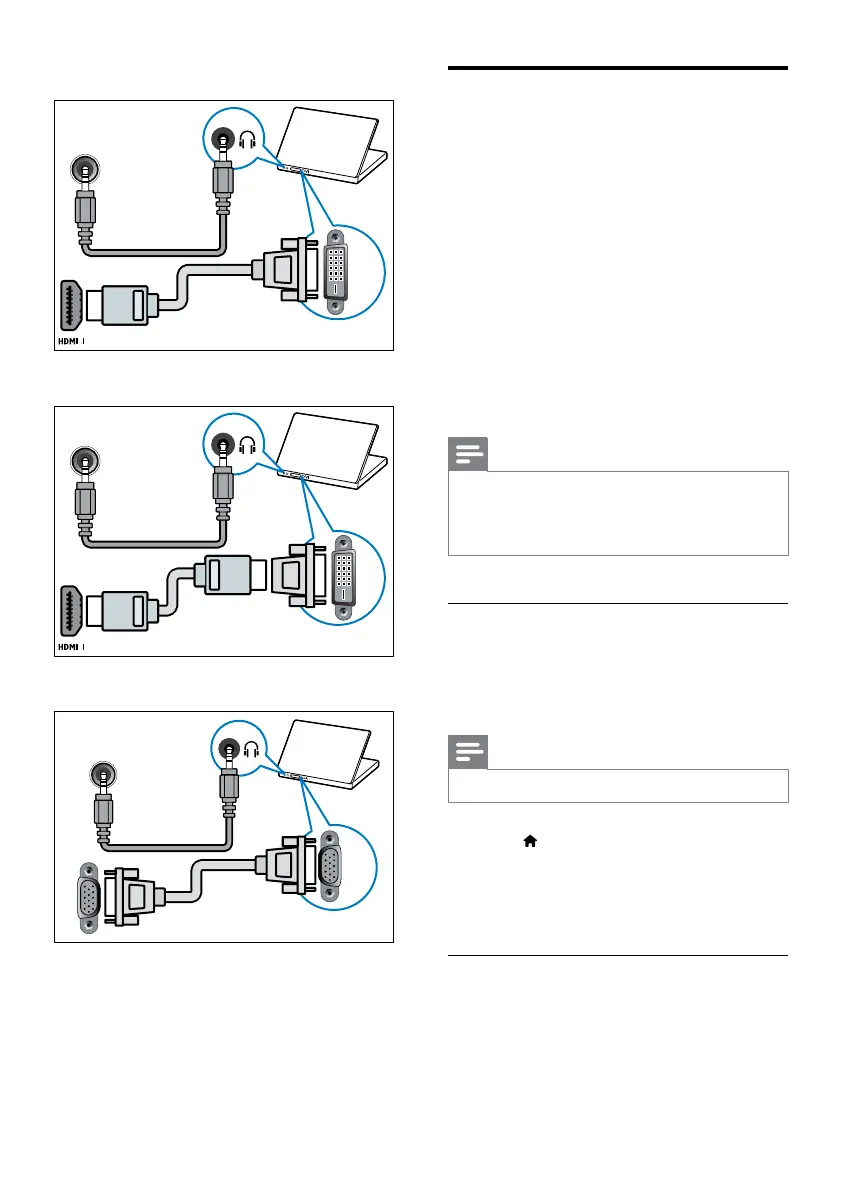 HDMI 1

HDMI 1