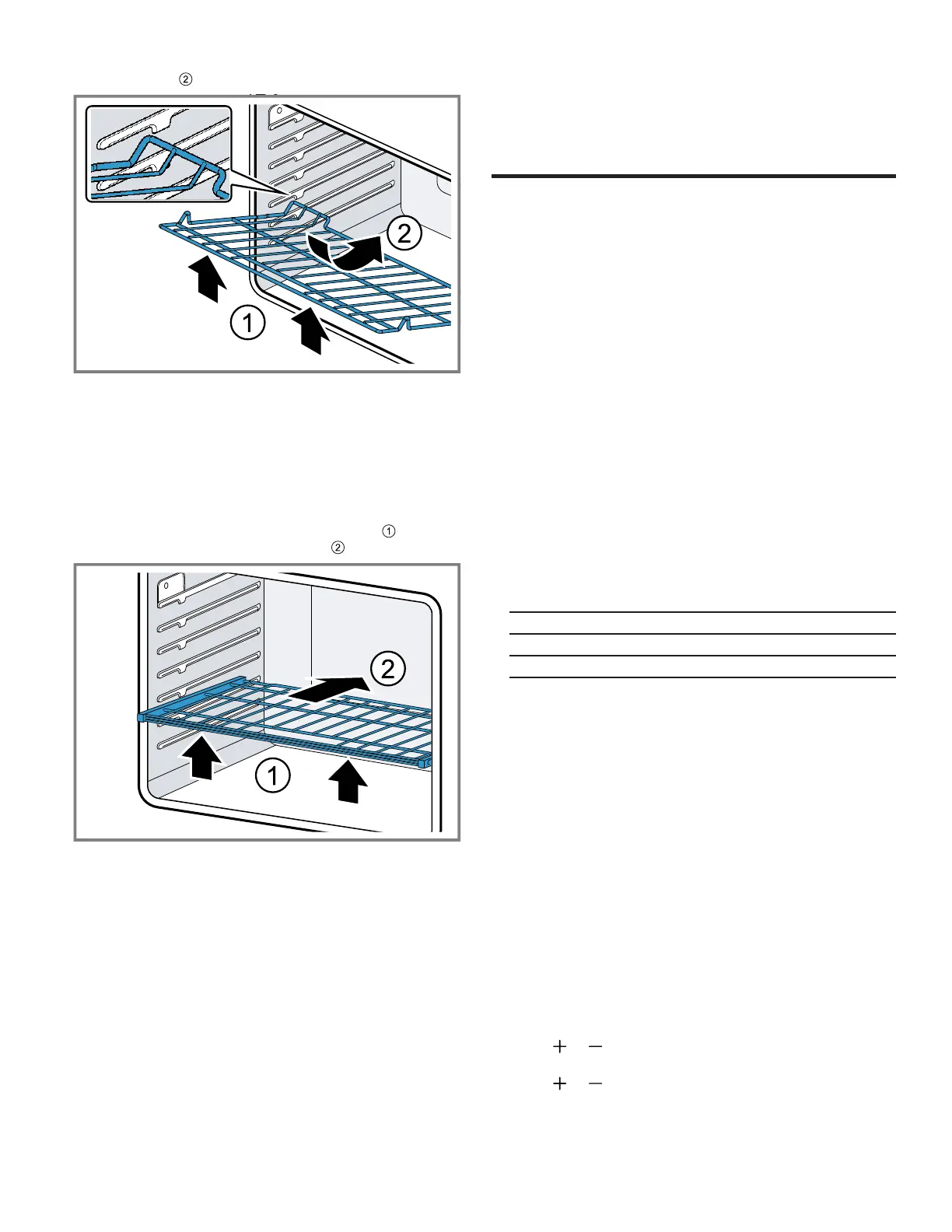 ②

2

1

①

②

2

1

+ −

+ −