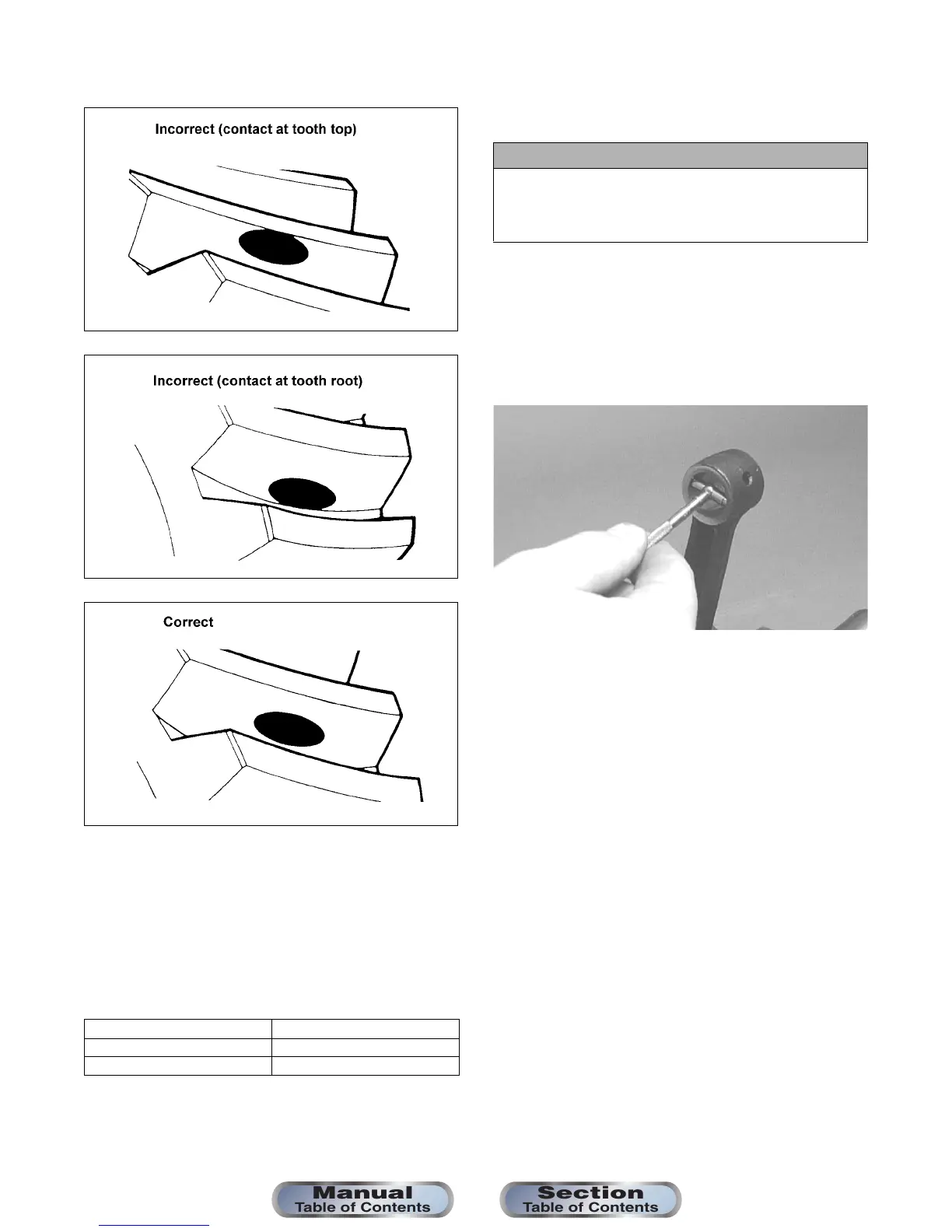 Incorrect (contact at tooth top)

Incorrect (contact at tooth root)

Correct

Manual
Table of Contents

Section
Table of Contents