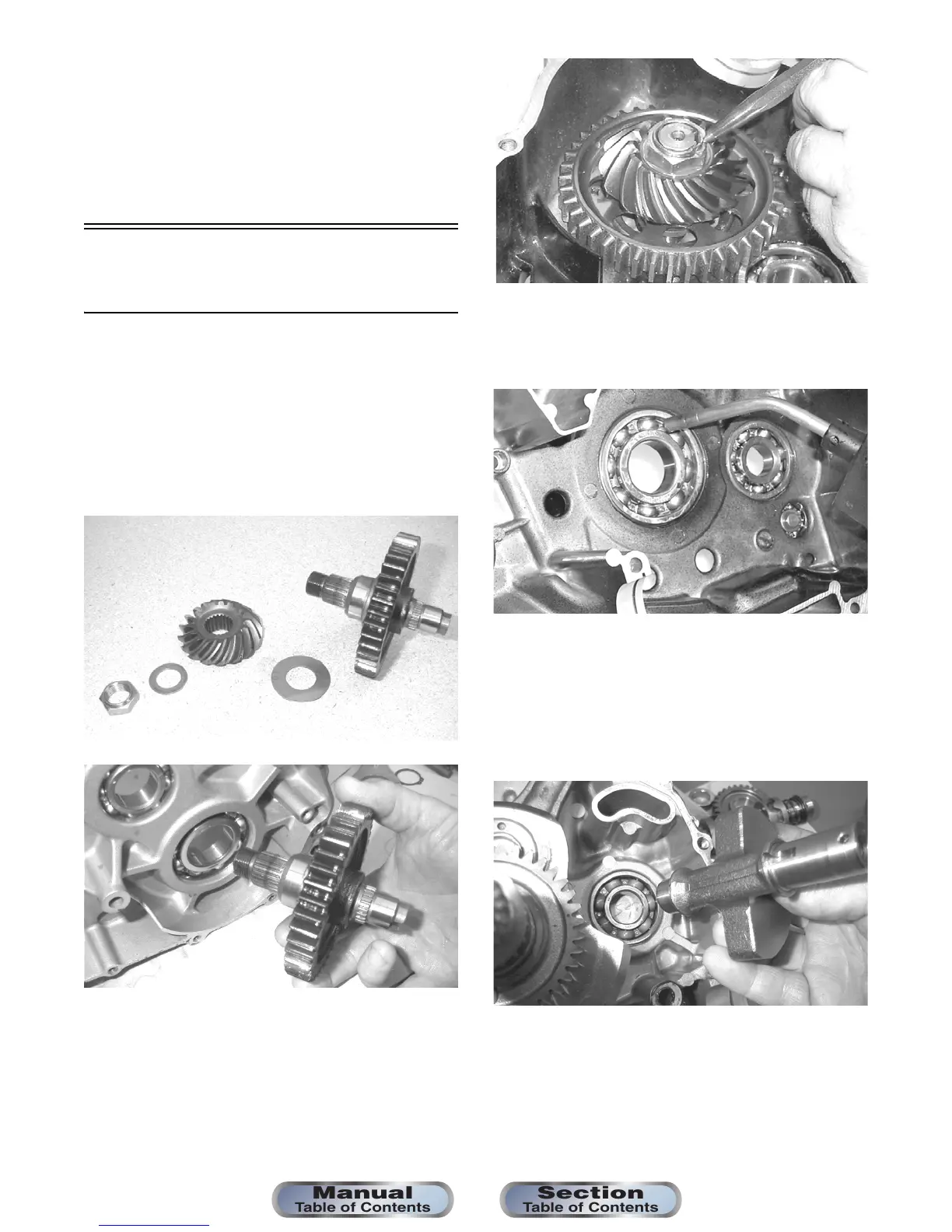 Manual
Table of Contents

Section
Table of Contents