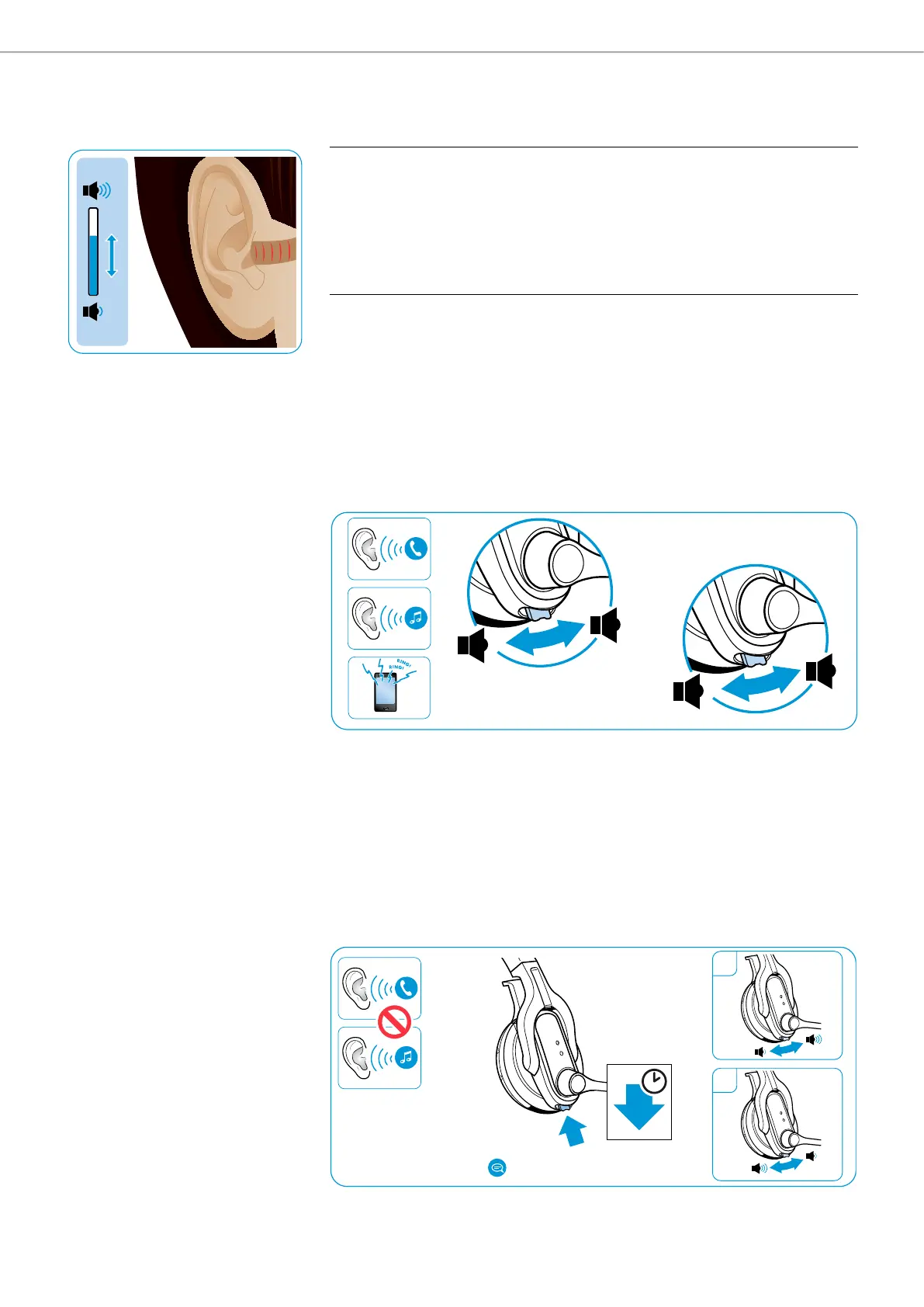 RING!
RING!