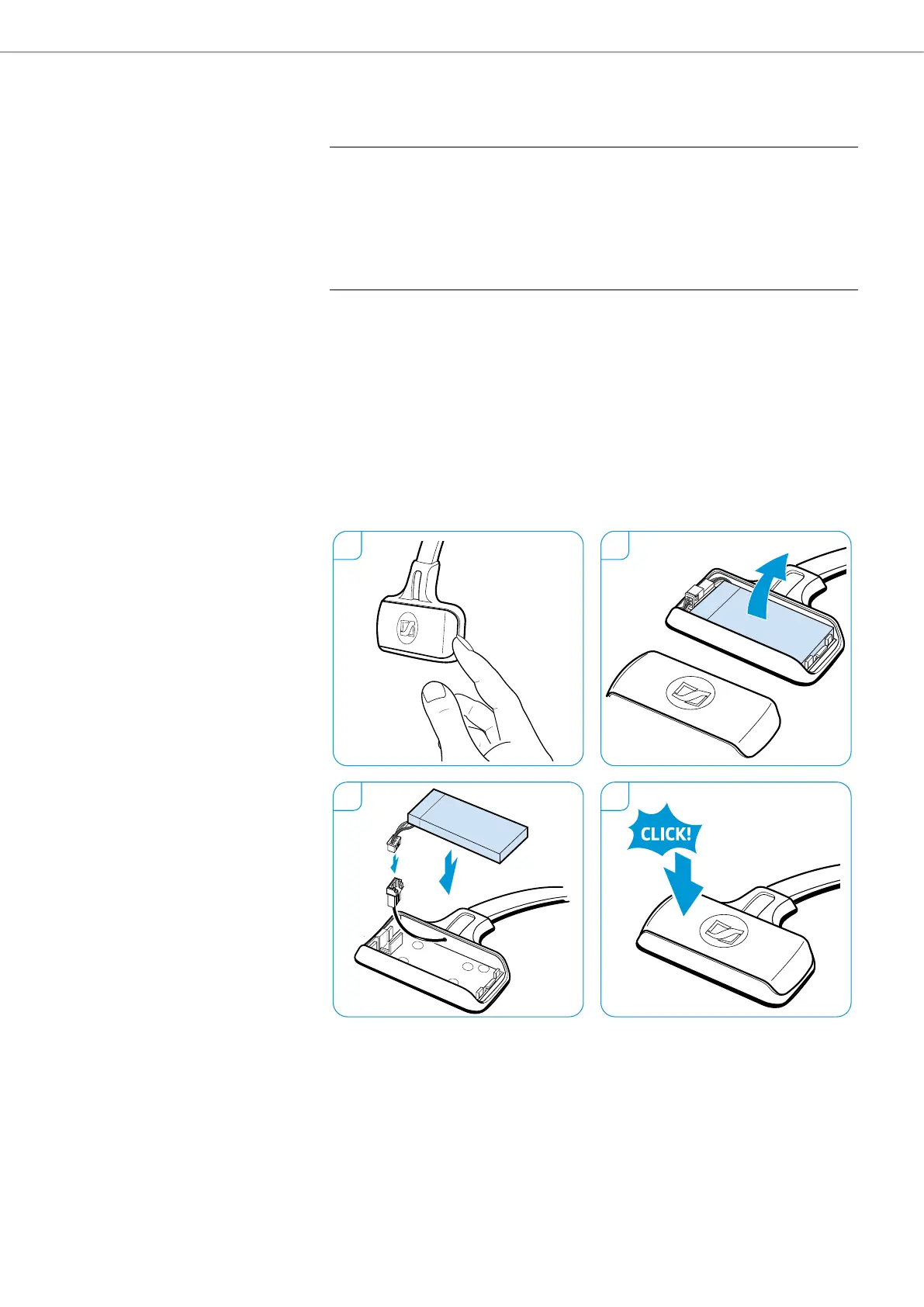 CLICK!