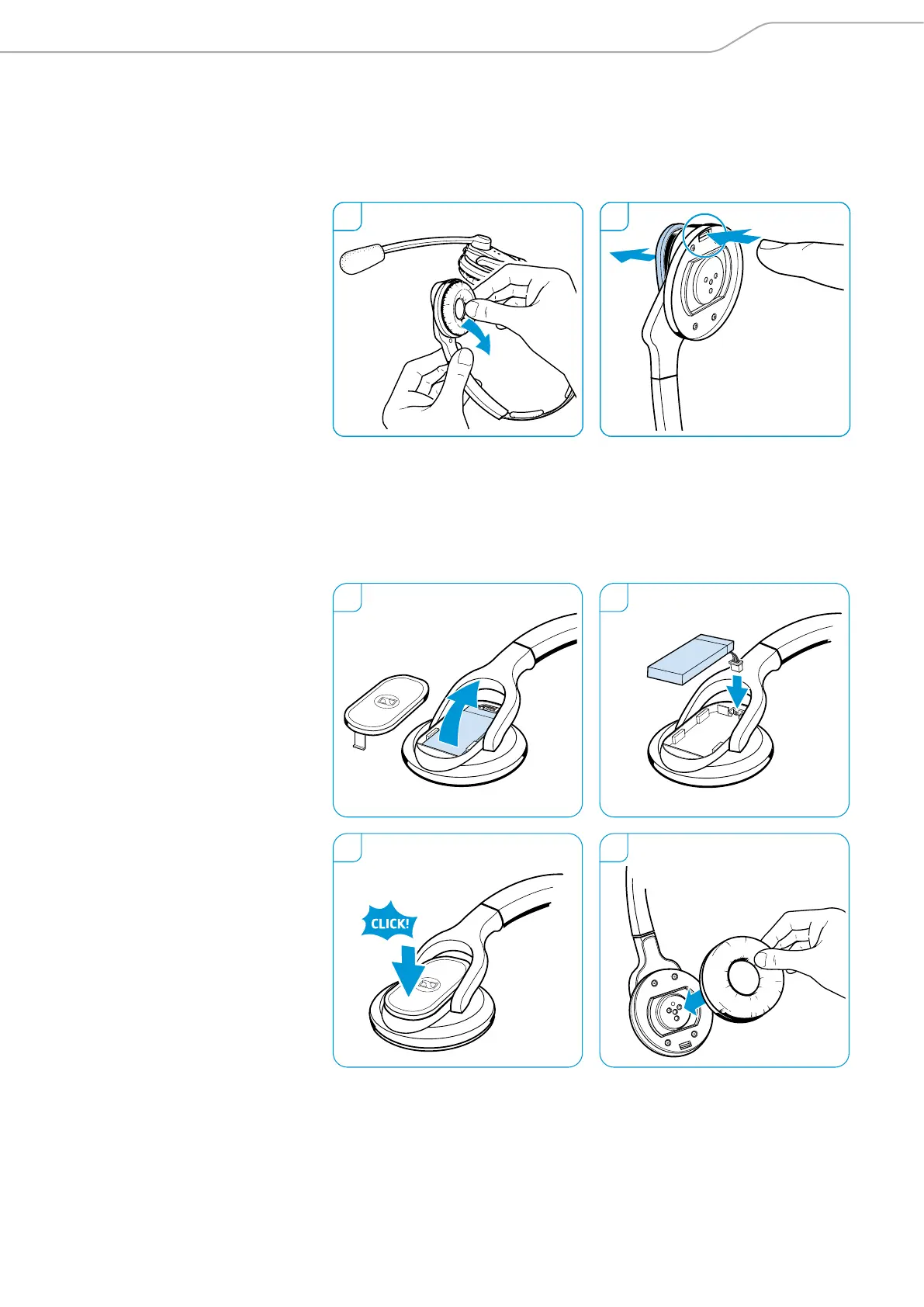 CLICK!