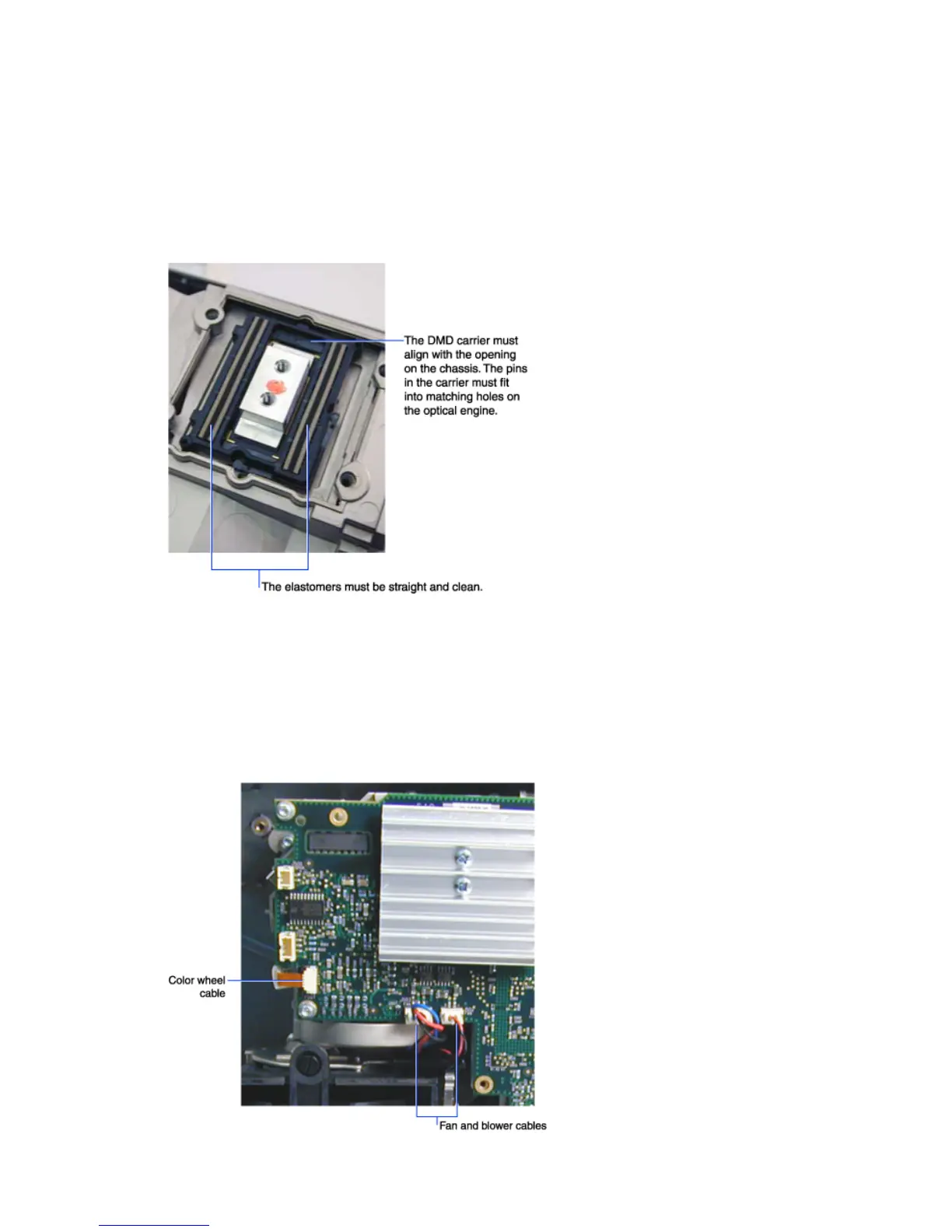 The DMD carrier must align with the opening on the chassis. The pins in the carrier must fit into matching holes on the optical engine.

The elastomers must be straight and clean.

Color wheel cable

Fan and blower cables