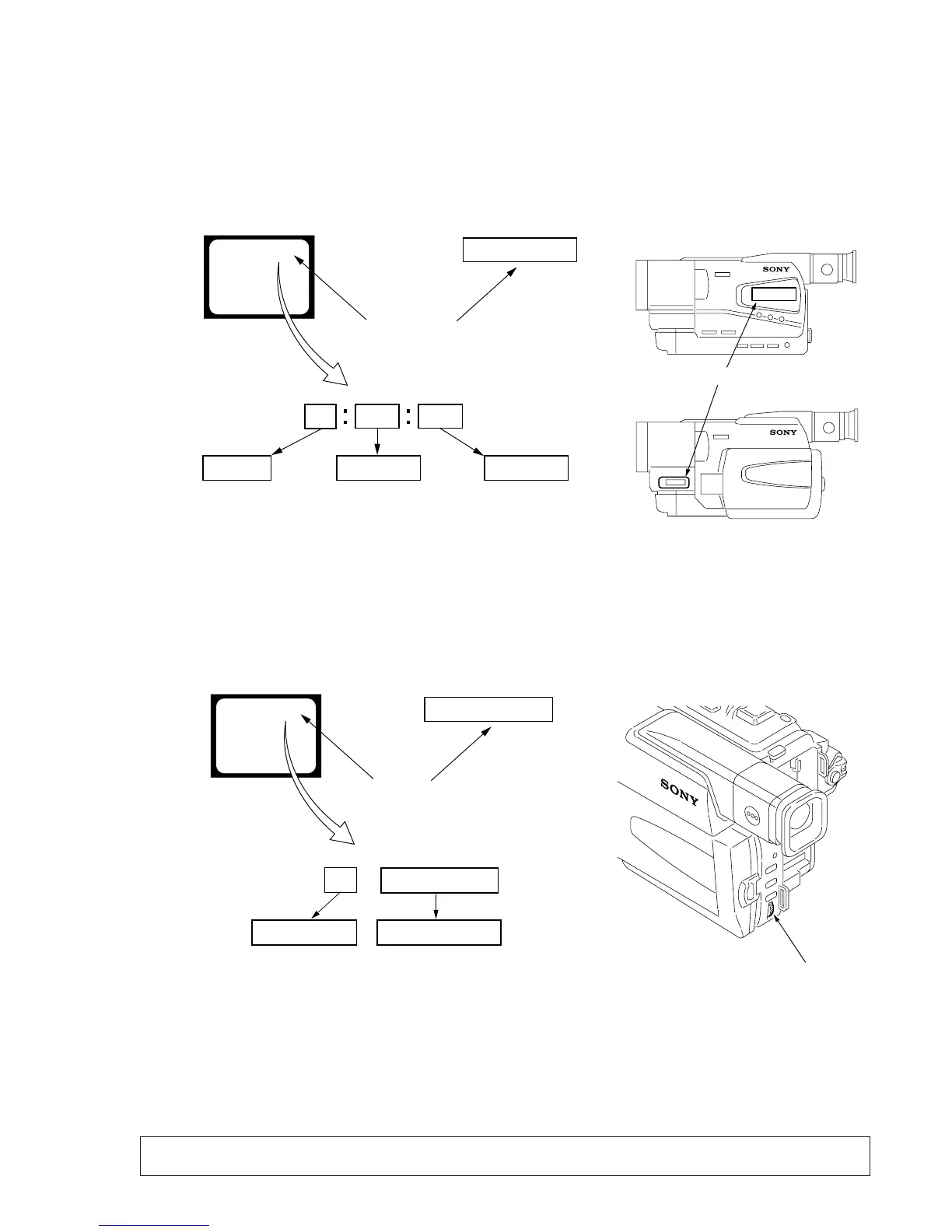 SONY

SONY

SONY