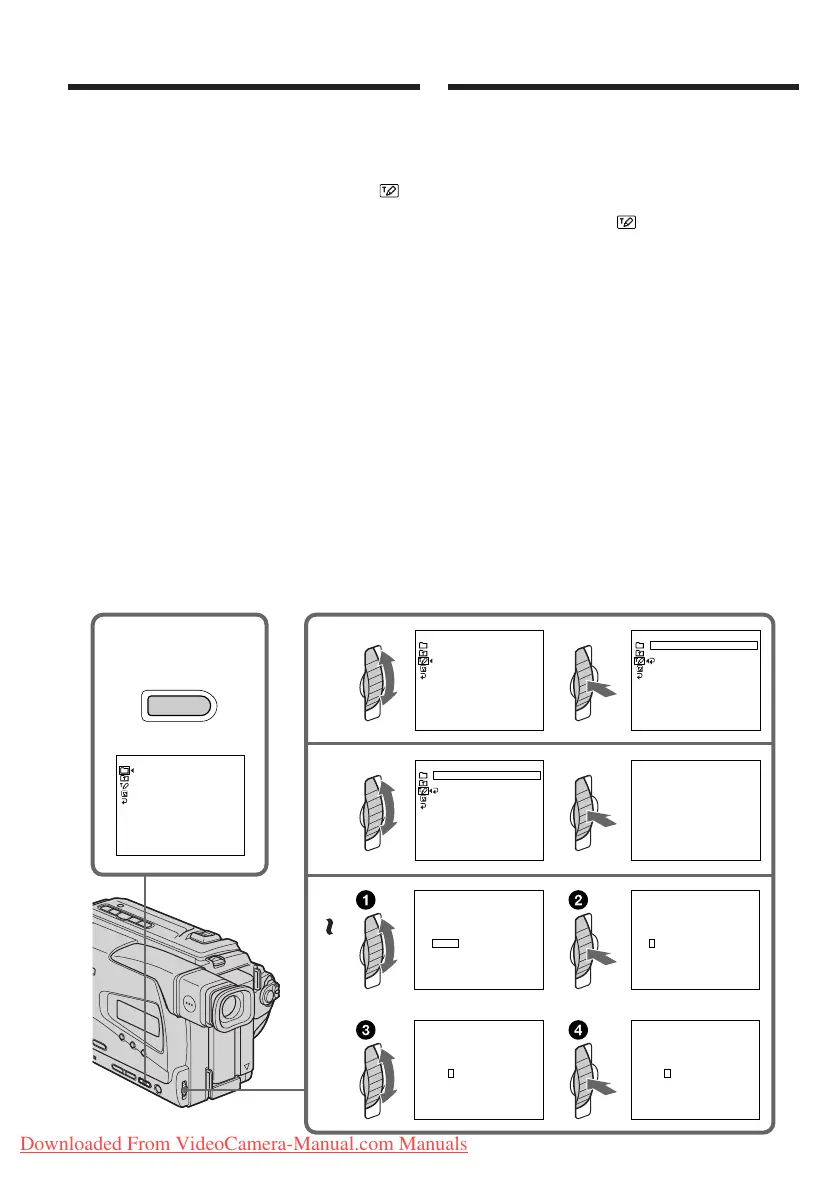 Downloaded From VideoCamera-Manual.com Manuals