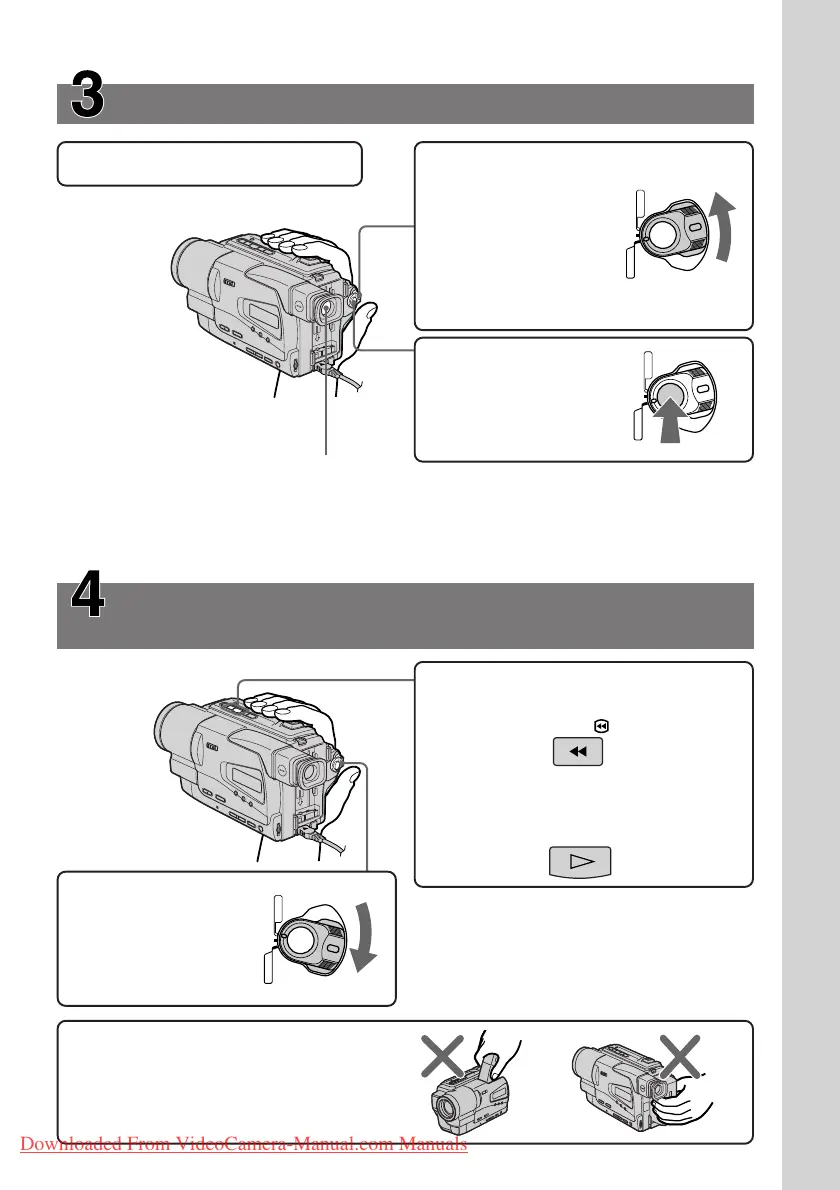 3

4

Downloaded From VideoCamera-Manual.com Manuals