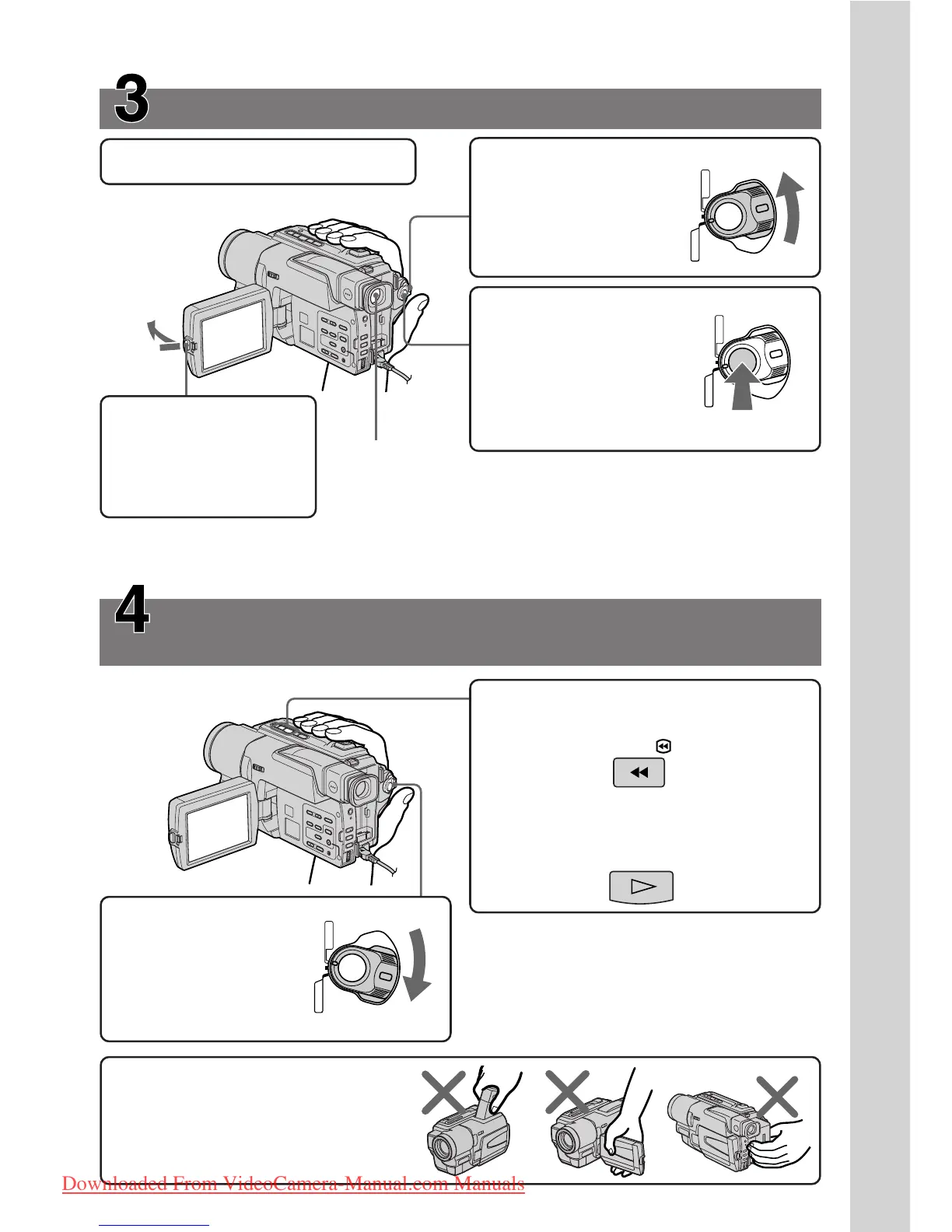 3

4

Downloaded From VideoCamera-Manual.com Manuals