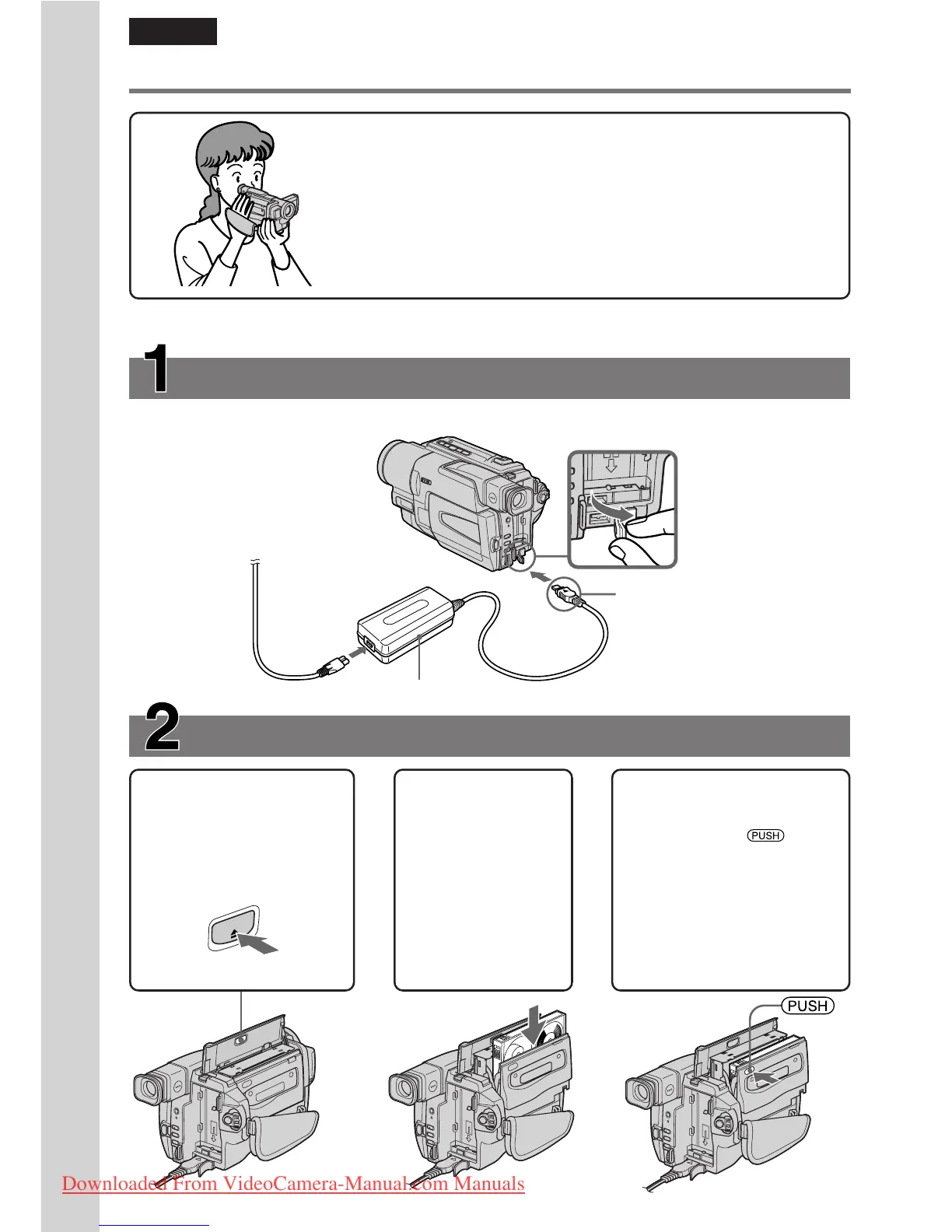 1

2

PUSH

PUSH

Downloaded From VideoCamera-Manual.com Manuals