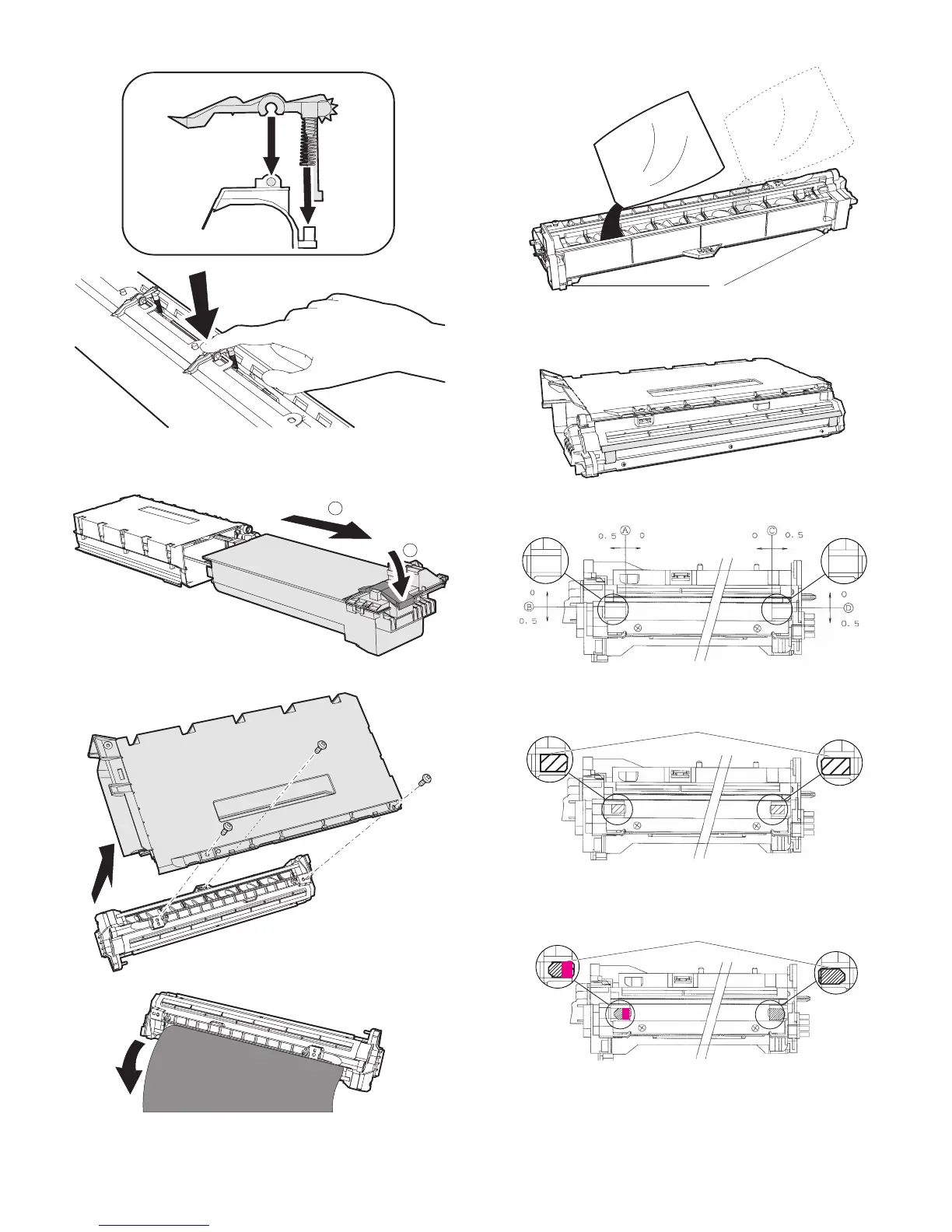 0.5 A 0

0 C 0.5

0
B
0.5

0
D
0.5