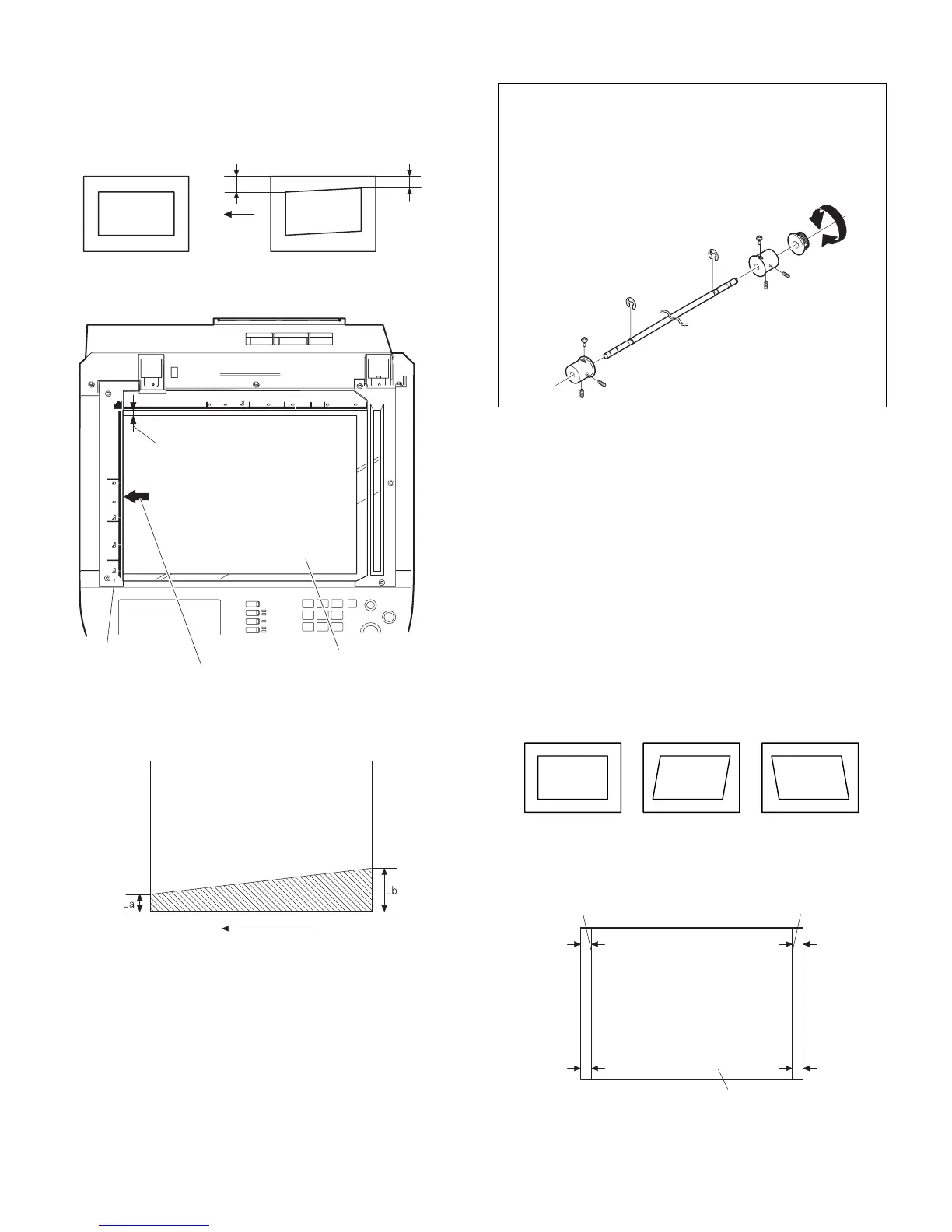 La

Lb