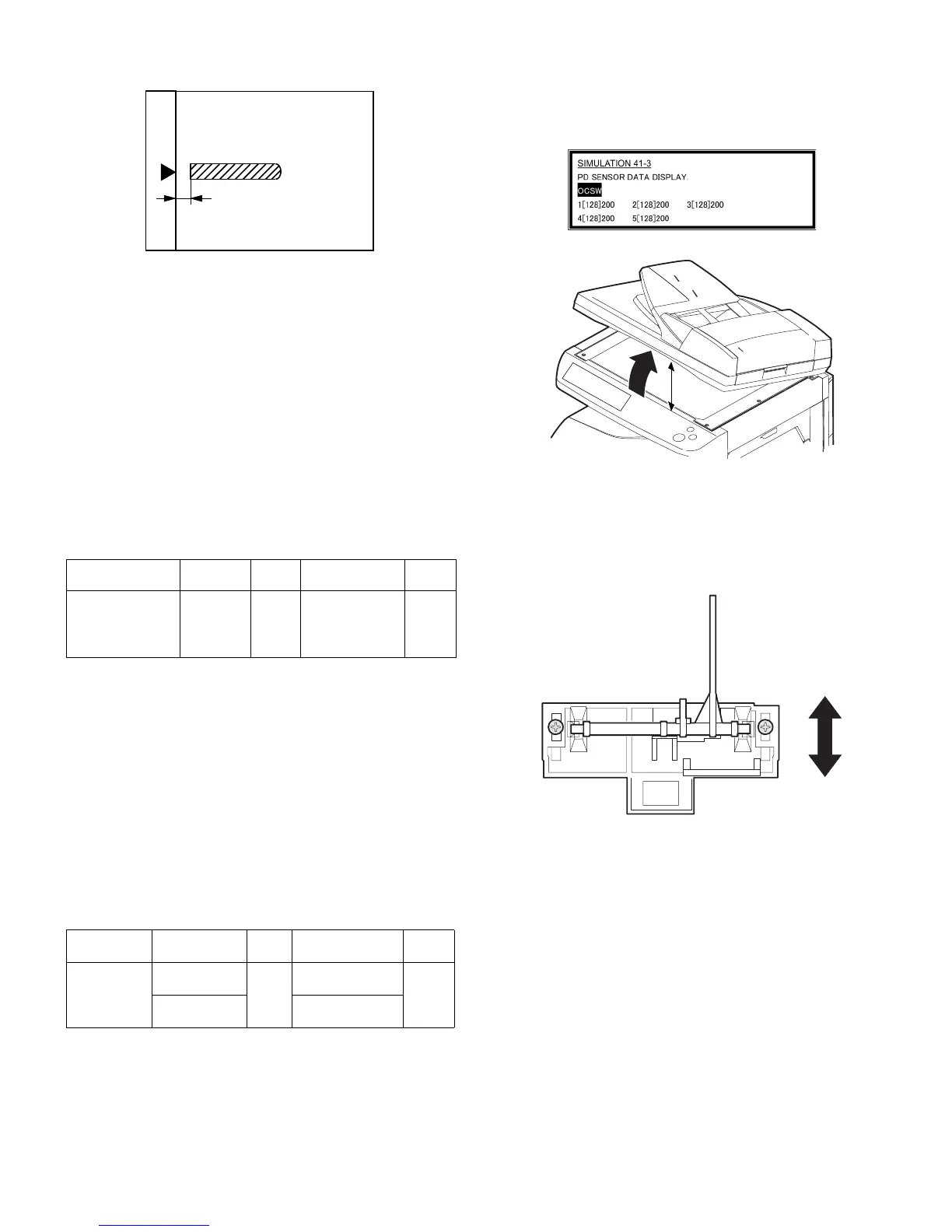 SIMULATION 41-3
PD SENSOR DATA DISPLAY.
OCSW
1[128]200 2[128]200 3[128]200
4[128]200 5[128]200