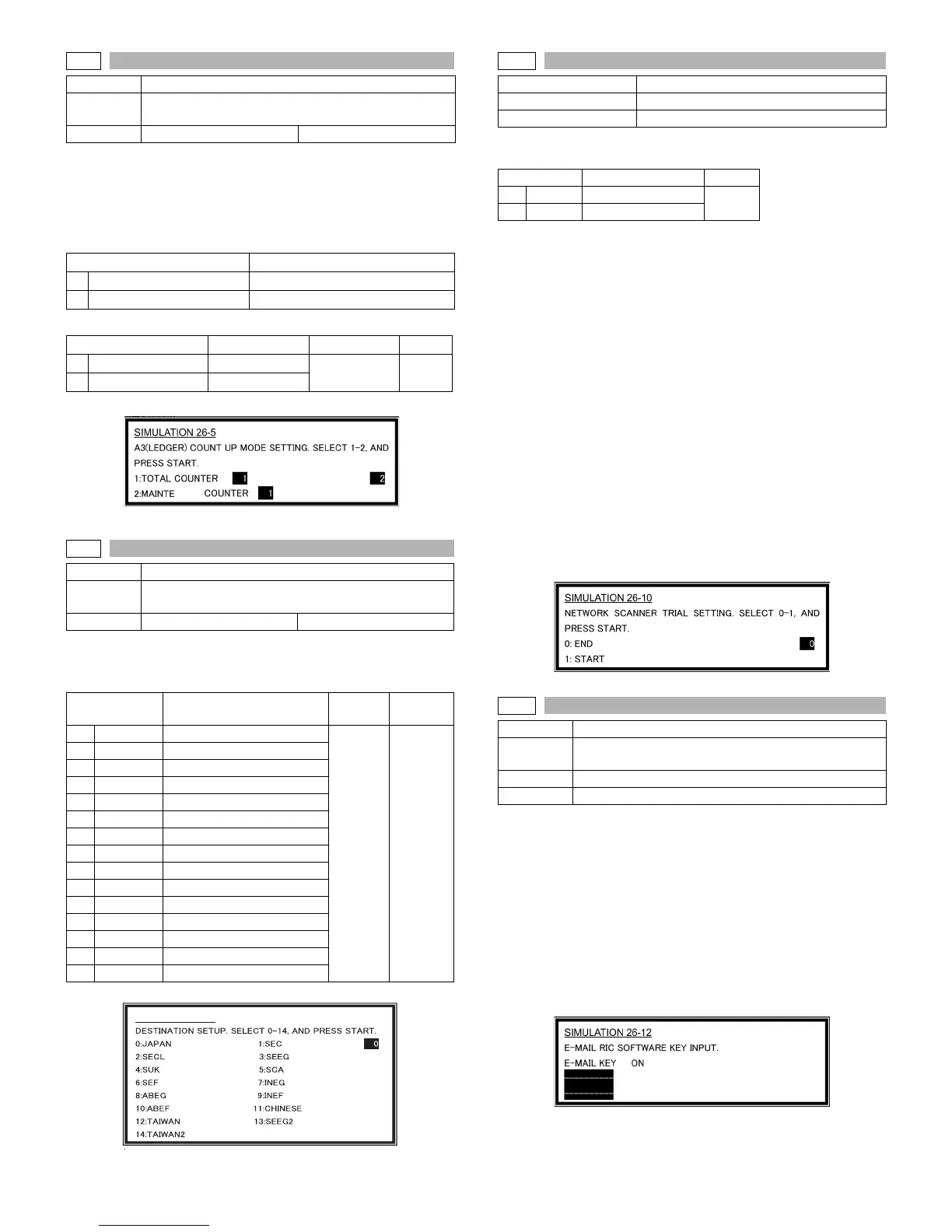 SIMULATION 26-5

A3(LEDGER) COUNT UP MODE SETTING. SELECT 1-2, AND PRESS START.

1:TOTAL COUNTER 1 2

2:MAINTE COUNTER 1

DESTINATION SETUP. SELECT 0-14, AND PRESS START.

0:JAPAN 1:SEC 0

2:SECL 3:SEEG

4:SUK 5:SCA

6:SEF 7:INEG

8:ABEG 9:INEF

10:ABEF 11:CHINESE

12:TAIWAN 13:SEEG2

14:TAIWAN2

SIMULATION 26-10

NETWORK SCANNER TRIAL SETTING. SELECT 0-1, AND PRESS START.

0: END 0

1: START

SIMULATION 26-12

E-MAIL RIC SOFTWARE KEY INPUT.

E-MAIL KEY ON