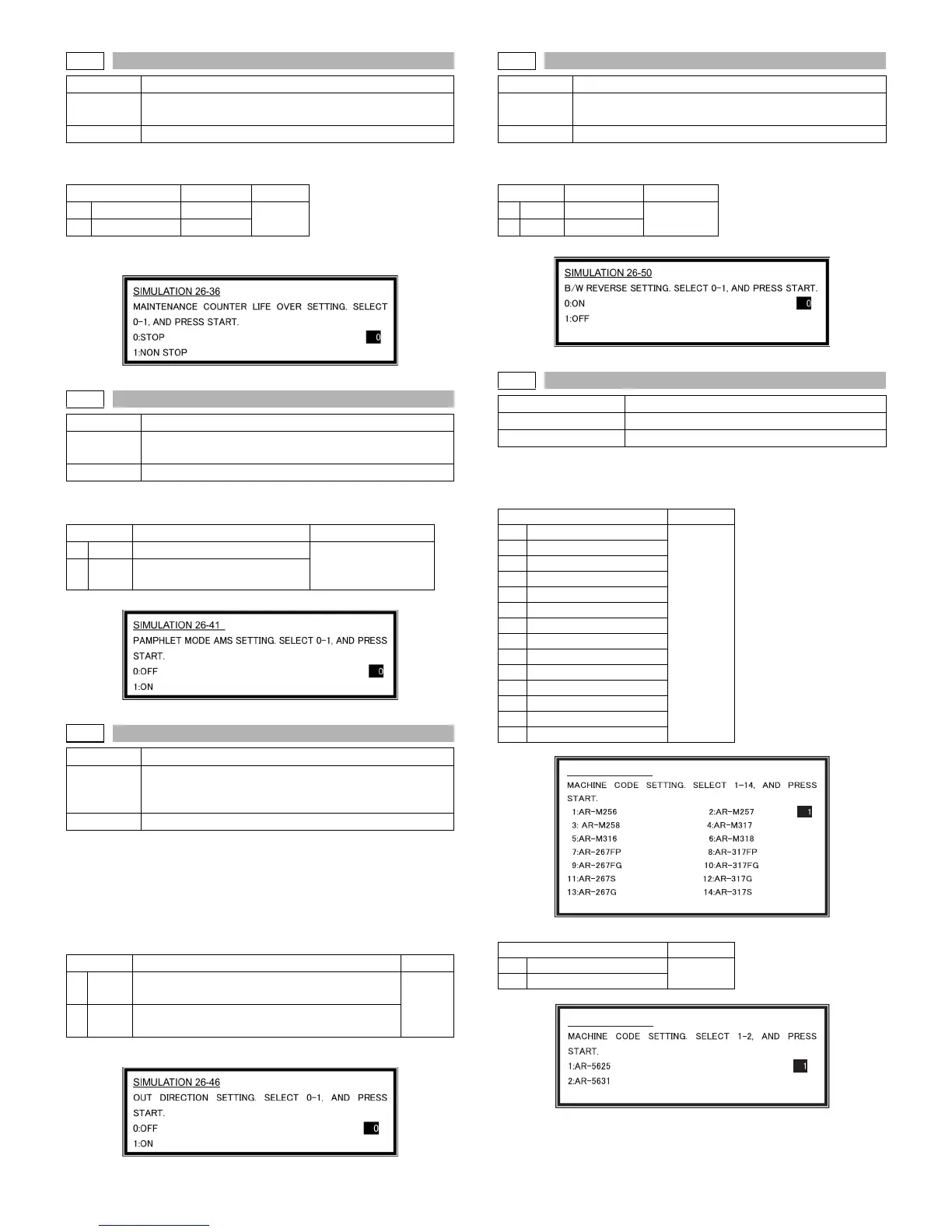 SIMULATION 26-36
MAINTENANCE COUNTER LIFE OVER SETTING. SELECT 0-1, AND PRESS START.
0:STOP 0
1:NON STOP

SIMULATION 26-41
PAMPHLET MODE AMS SETTING. SELECT 0-1, AND PRESS START.
0:OFF 0
1:ON

SIMULATION 26-46
OUT DIRECTION SETTING. SELECT 0-1, AND PRESS START.
0:OFF 0
1:ON

SIMULATION 26-50
B/W REVERSE SETTING. SELECT 0-1, AND PRESS START.
0:ON 0
1:OFF

MACHINE CODE SETTING. SELECT 1-14, AND PRESS START.
1:AR-M256 2:AR-M257 1
3: AR-M258 4:AR-M317
5:AR-M316 6:AR-M318
7:AR-267FP 8:AR-317FP
9:AR-267FG 10:AR-317FG
11:AR-267S 12:AR-317G
13:AR-267G 14:AR-317S

MACHINE CODE SETTING. SELECT 1-2, AND PRESS START.
1:AR-5625 1
2:AR-5631