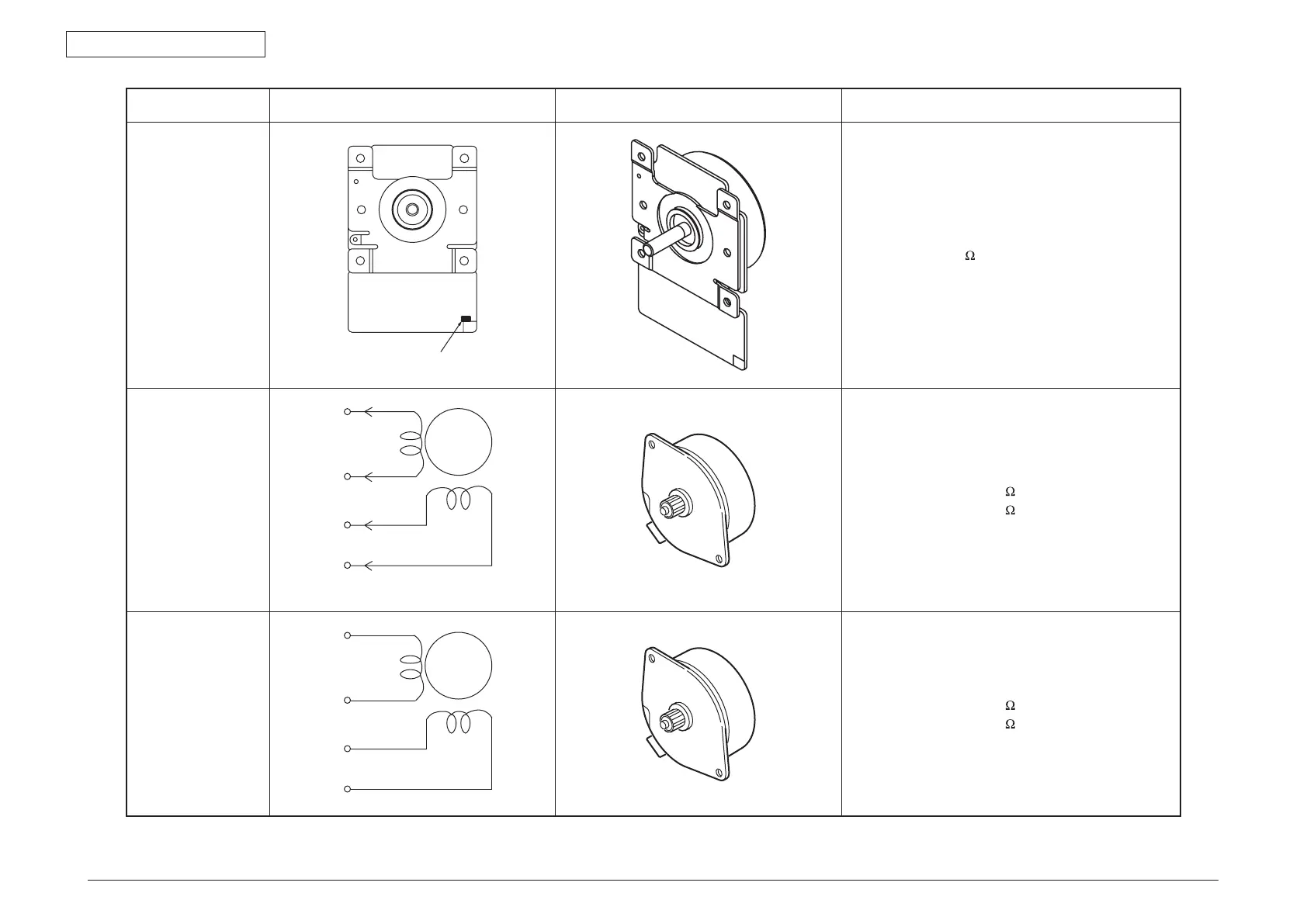 Ω

Ω
Ω

Ω
Ω