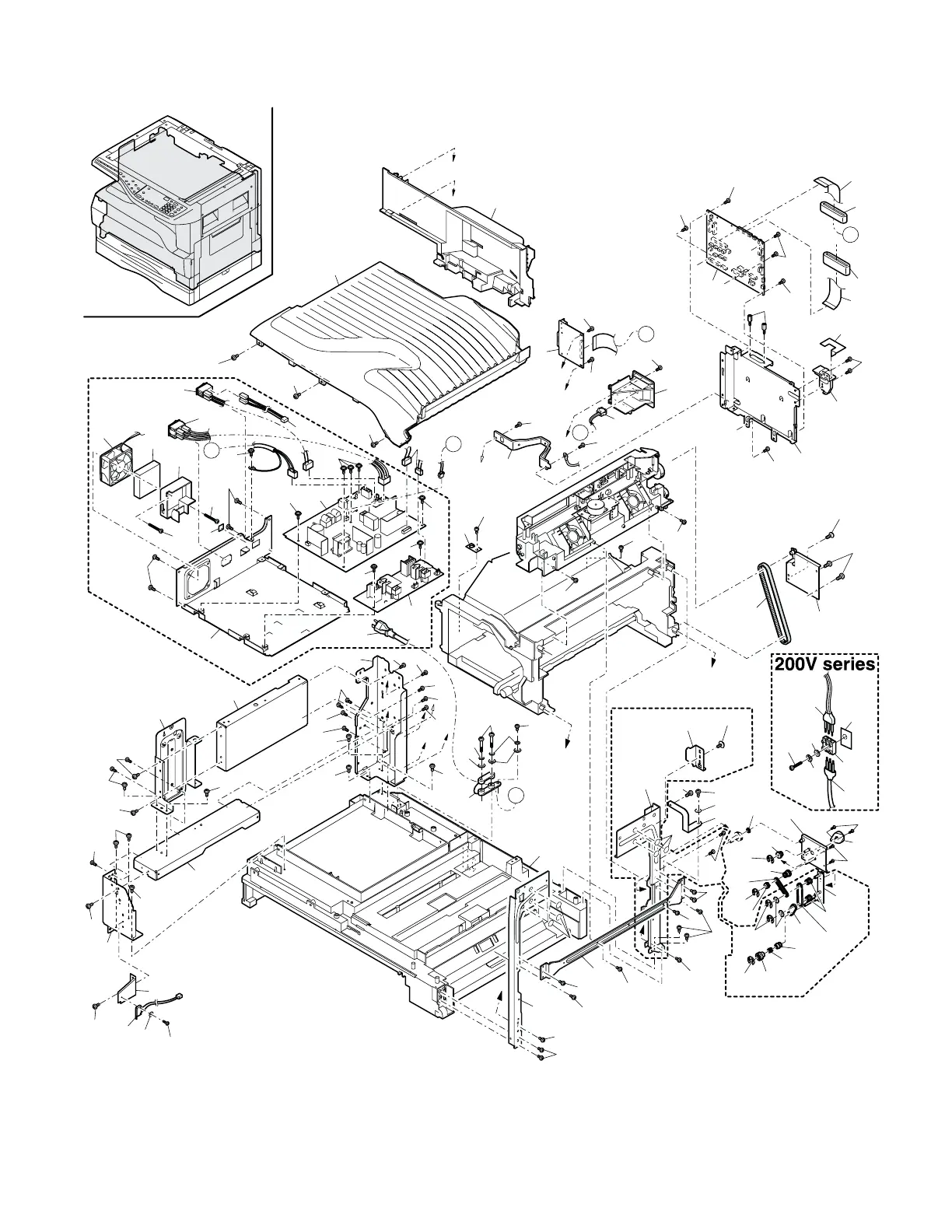 200V series