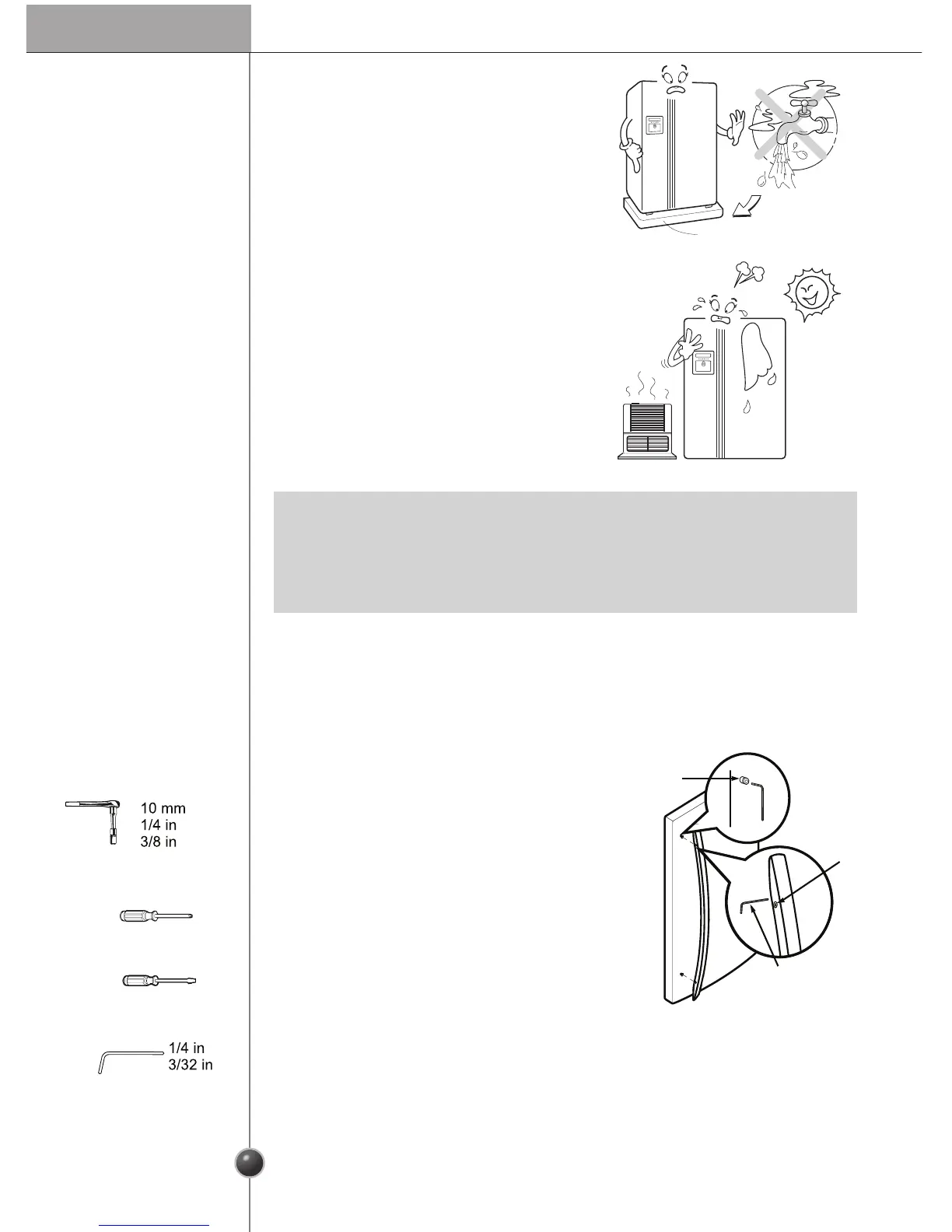 10 mm
1/4 in
3/8 in

1/4 in
3/32 in