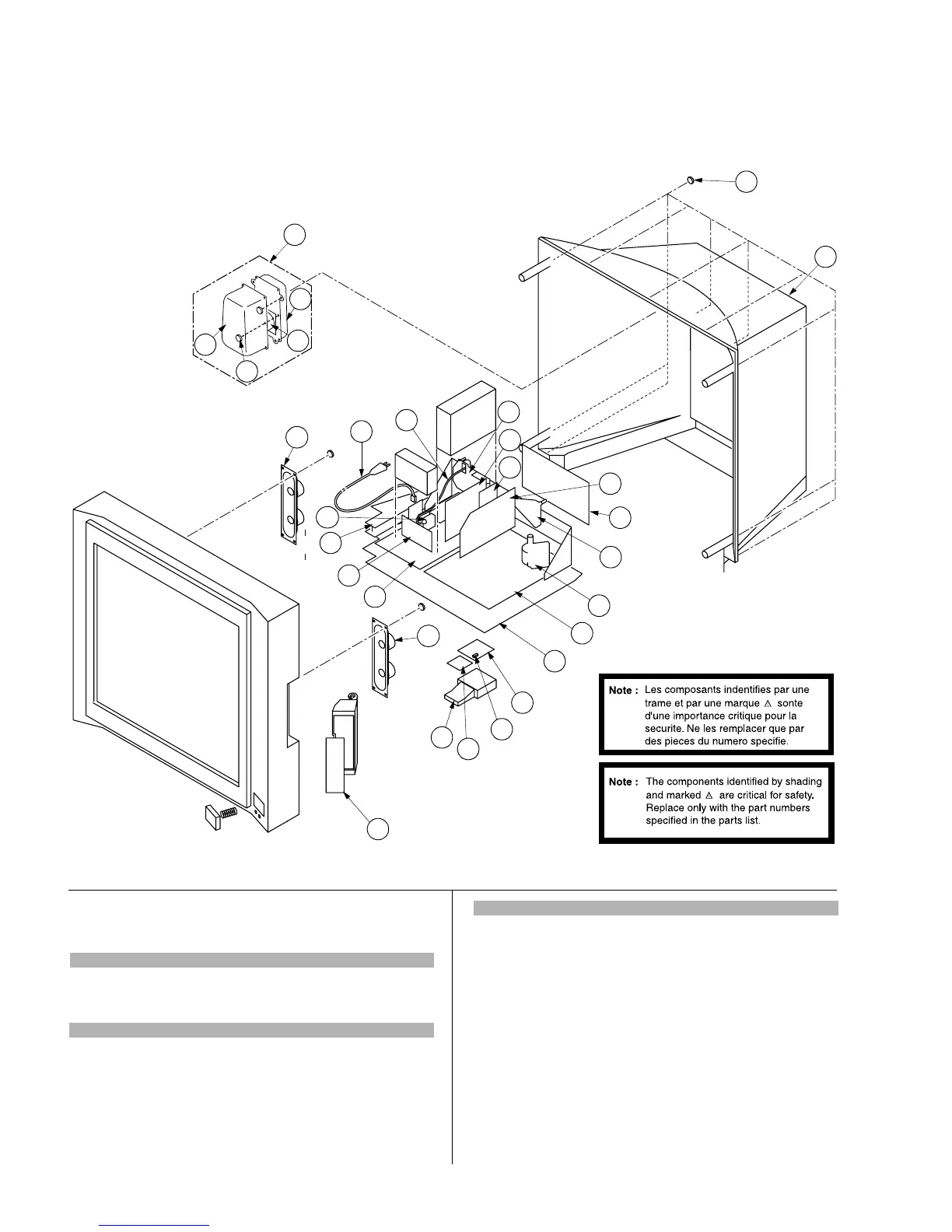 Note : Les composants indentifies par une trame et par une marque ⚠ sonte d'une importance critique pour la securite. Ne les remplacer que par des pieces du numero specifie.

Note : The components identified by shading and marked ⚠ are critical for safety. Replace only with the part numbers specified in the parts list.