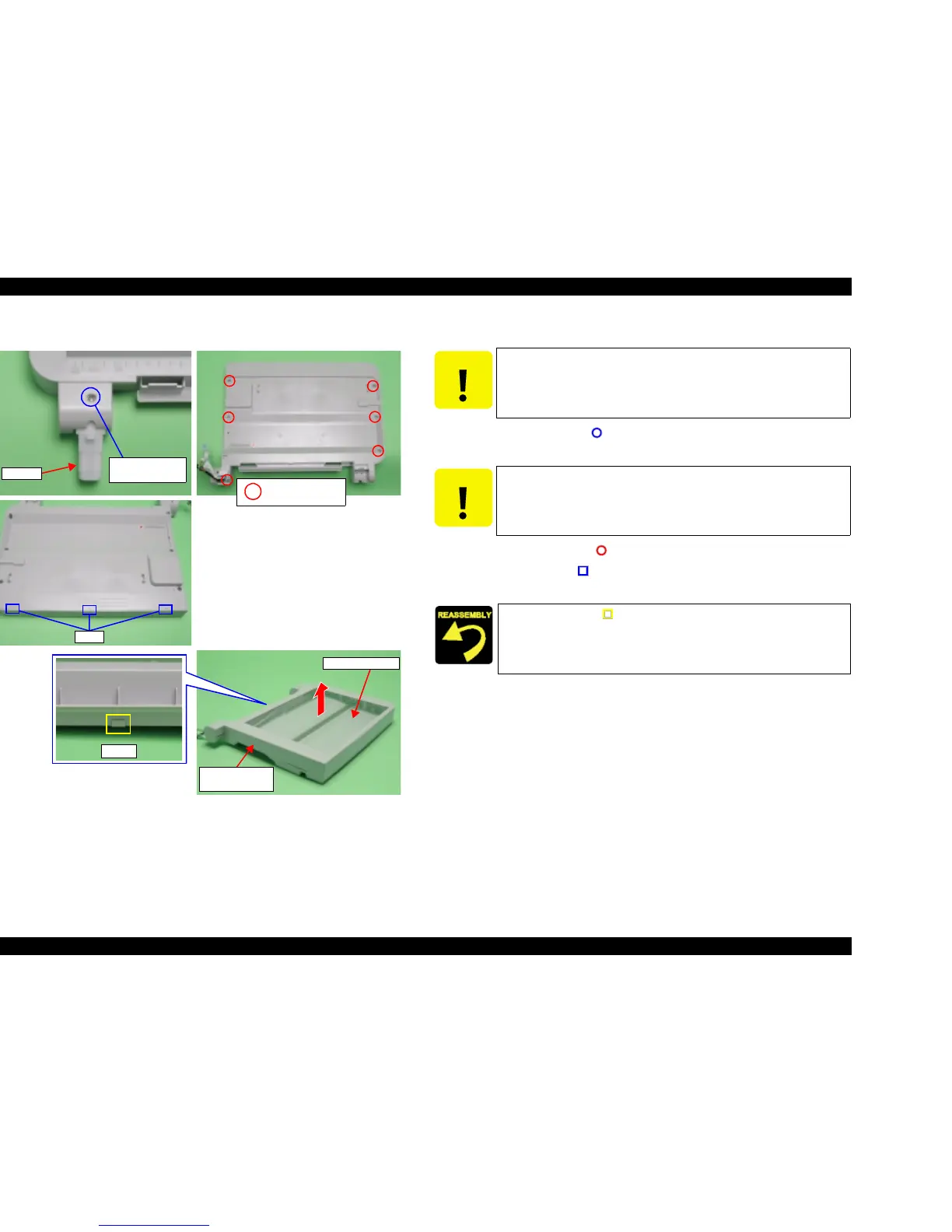 REASSEMBLY