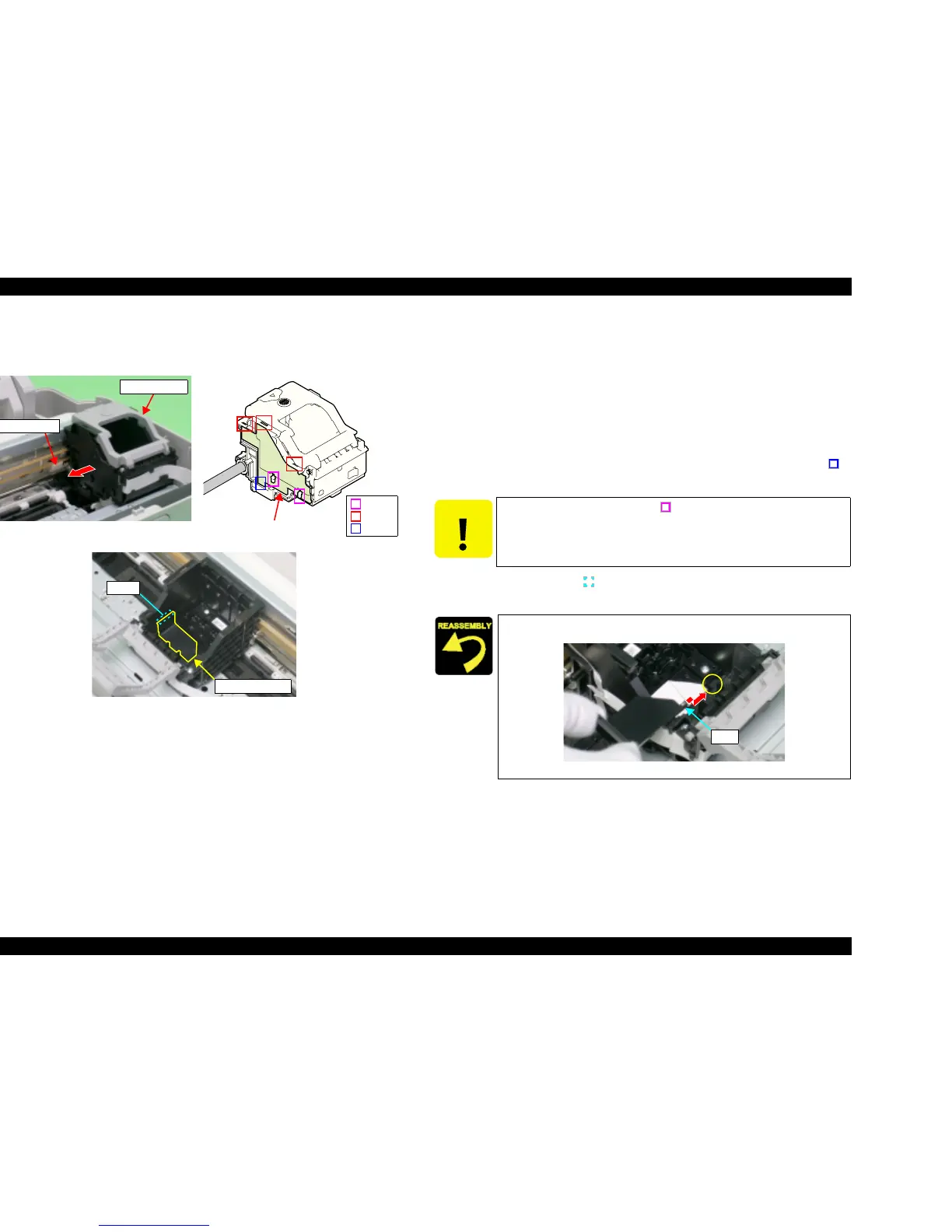 REASSEMBLY