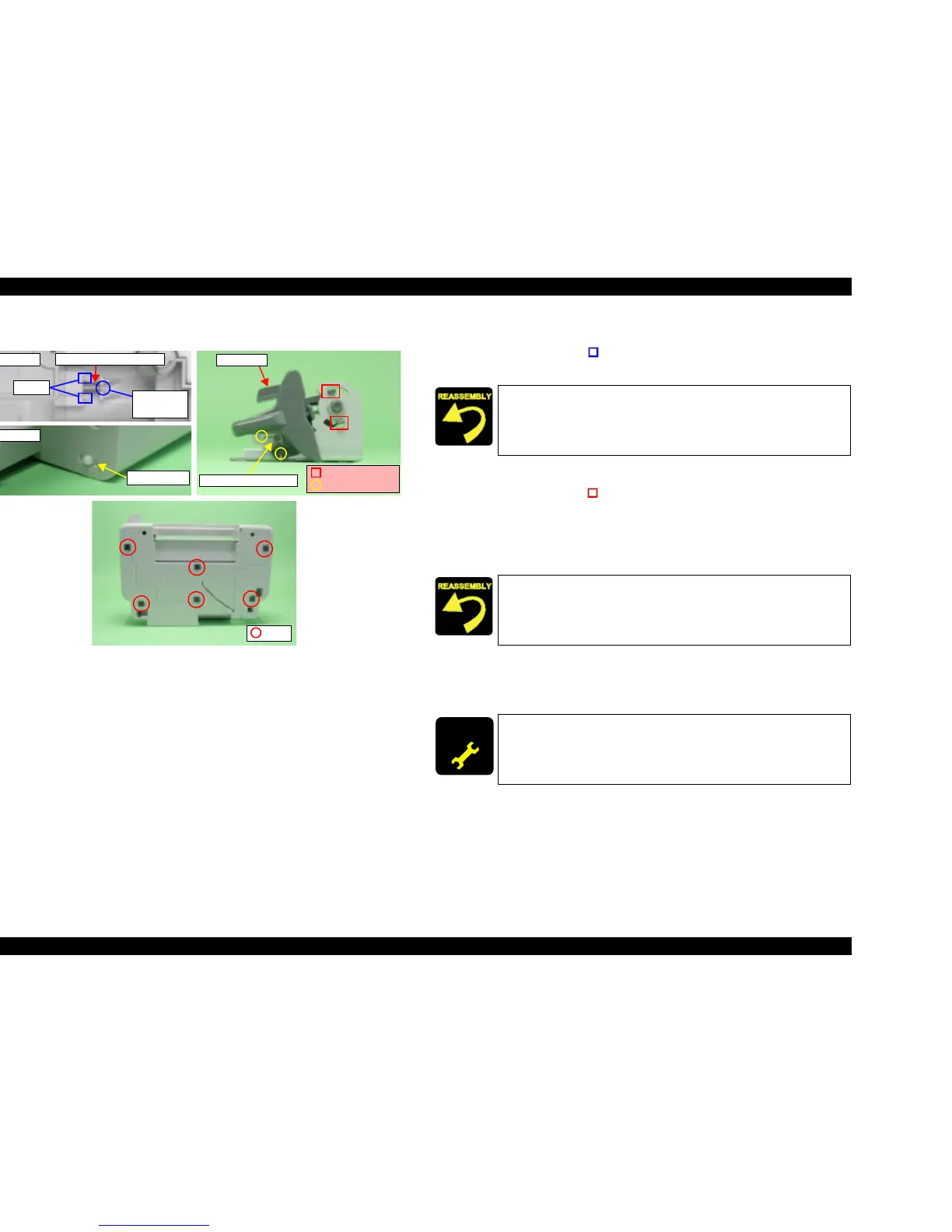 REASSEMBLY

REASSEMBLY