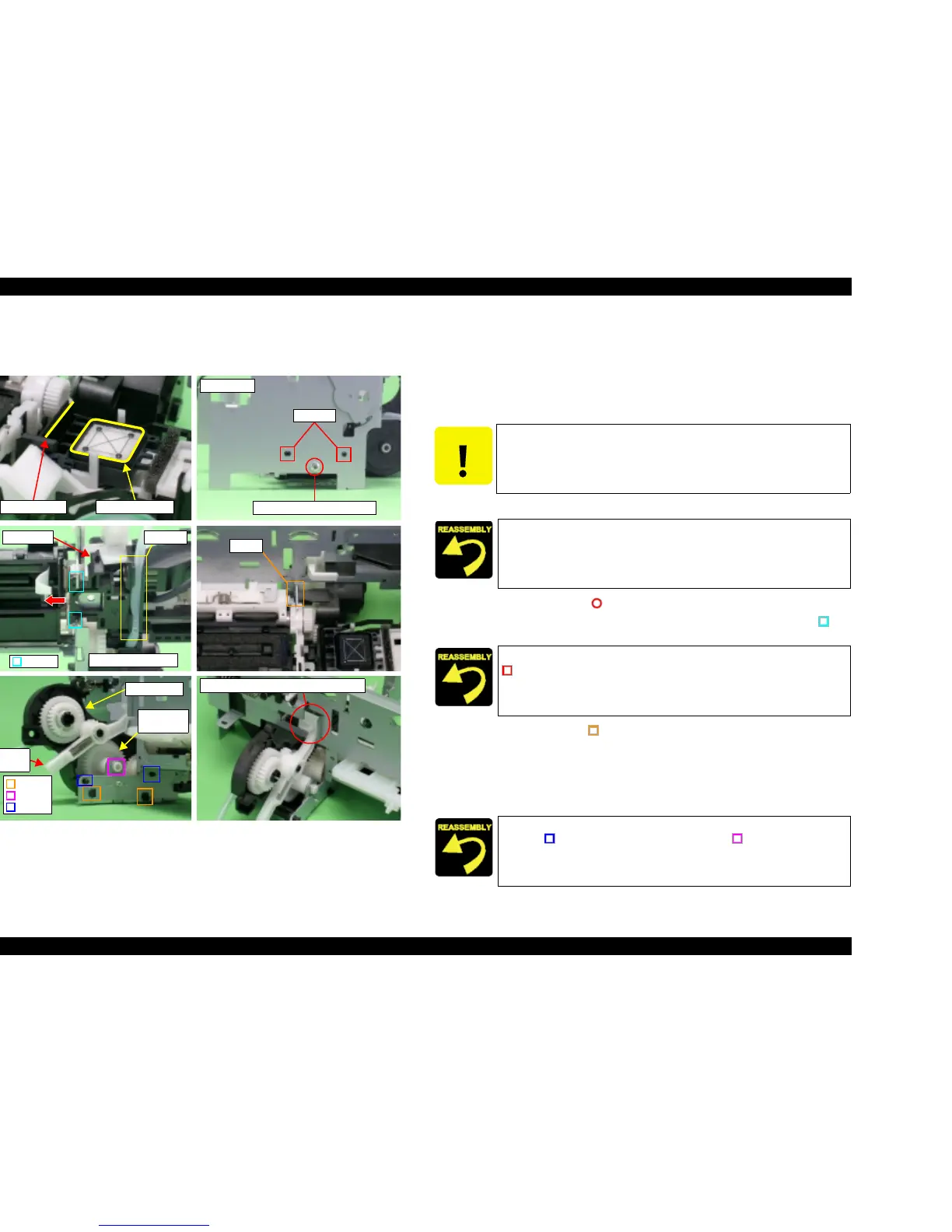 REASSEMBLY

REASSEMBLY

REASSEMBLY