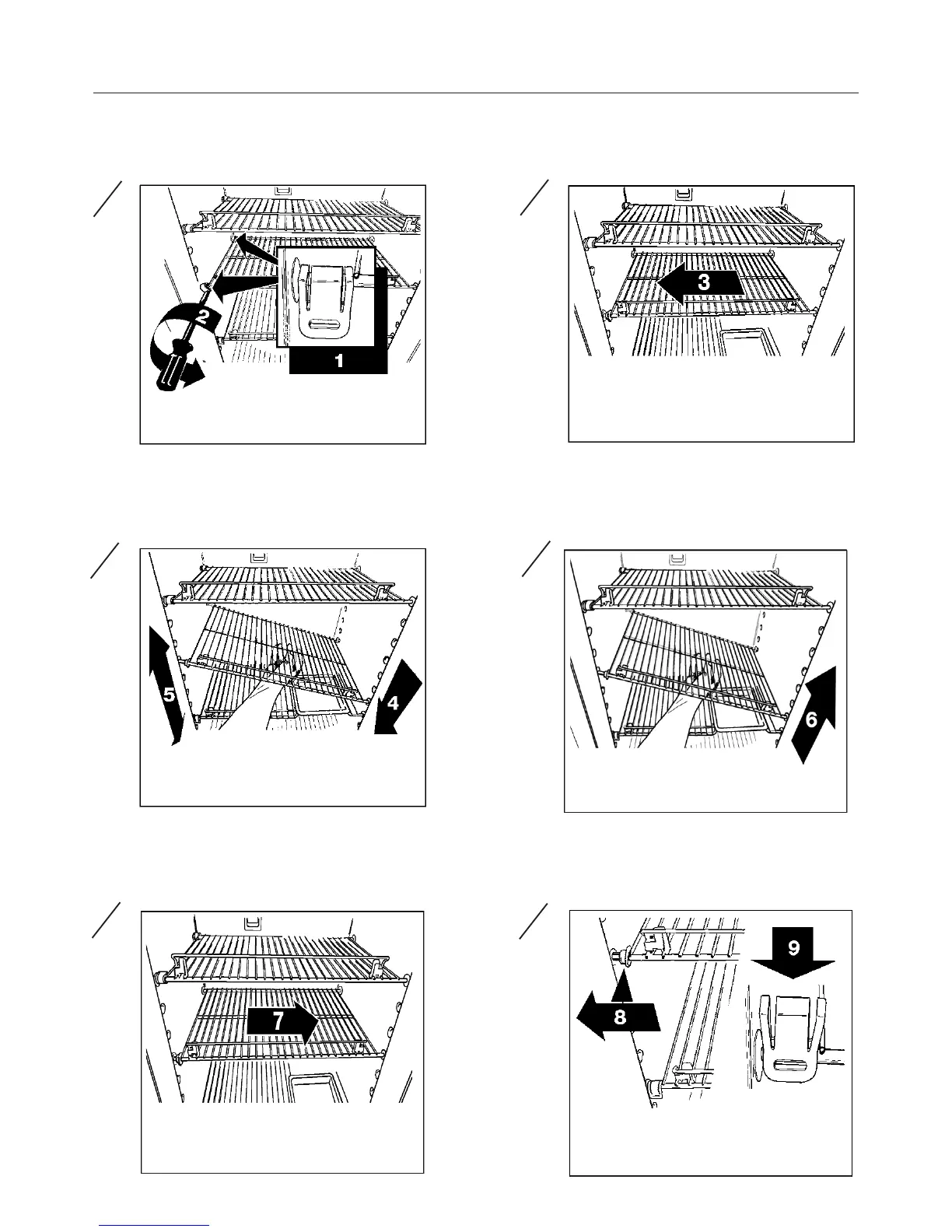 2

1

3

5

4

6

7

9

8