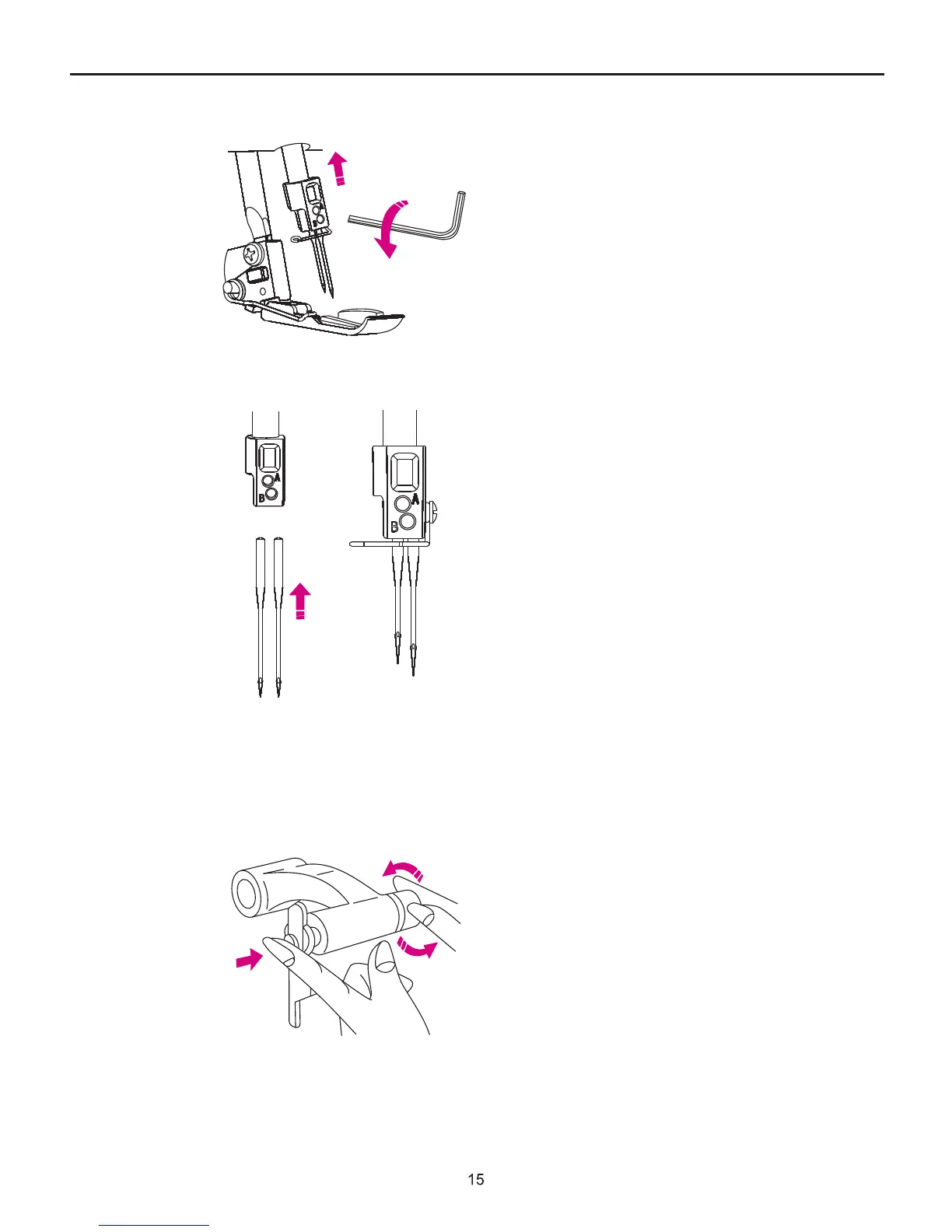 A
B

A
B

A
B

15