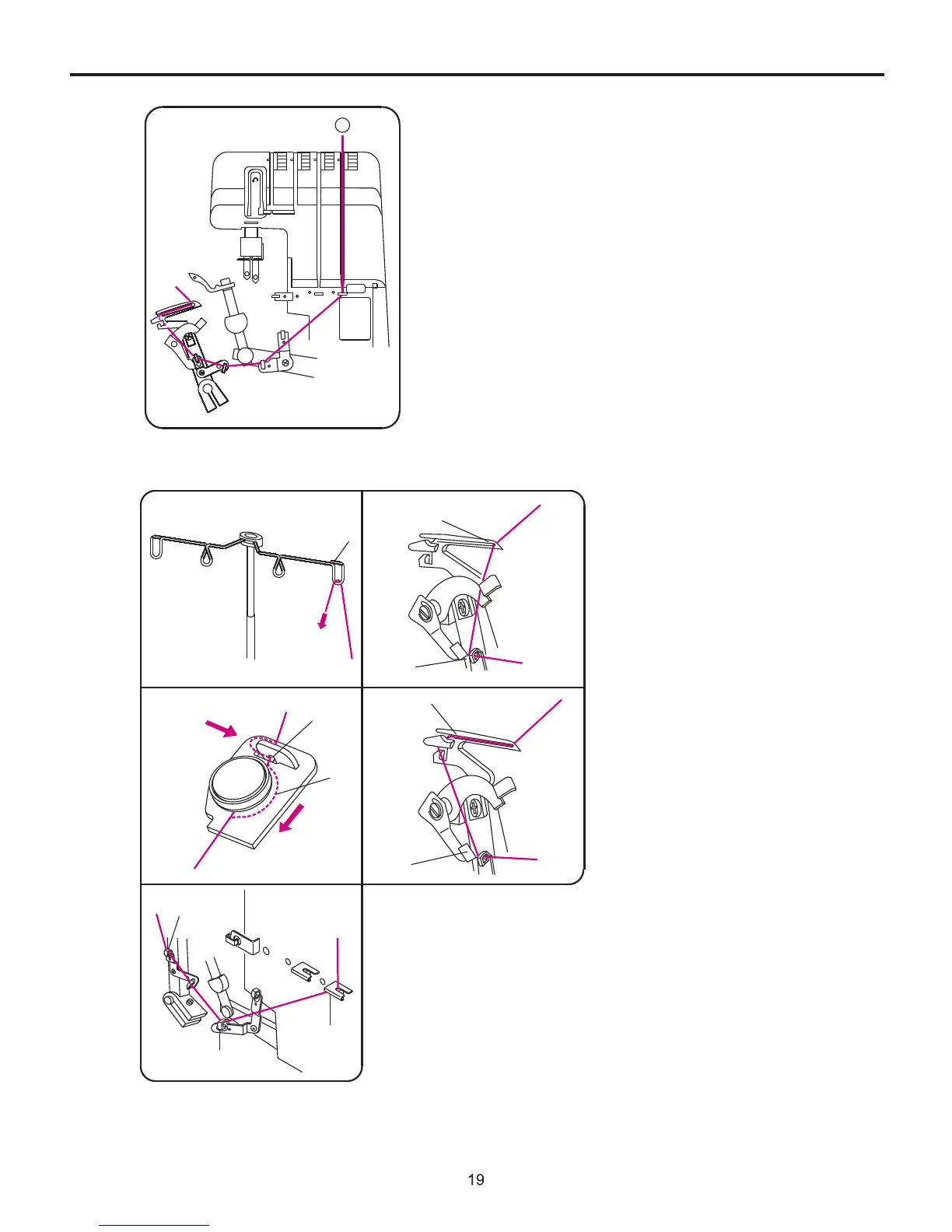 19