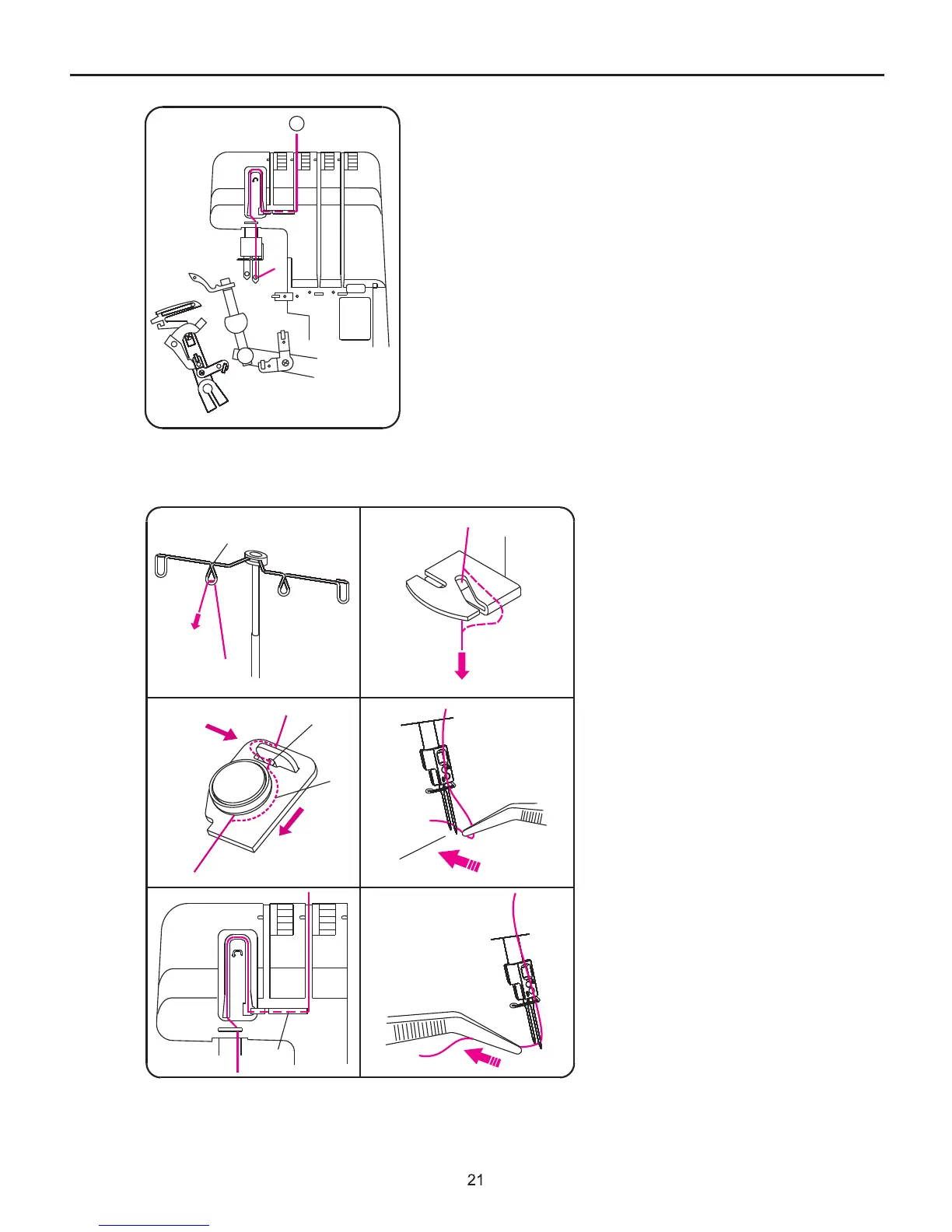 21