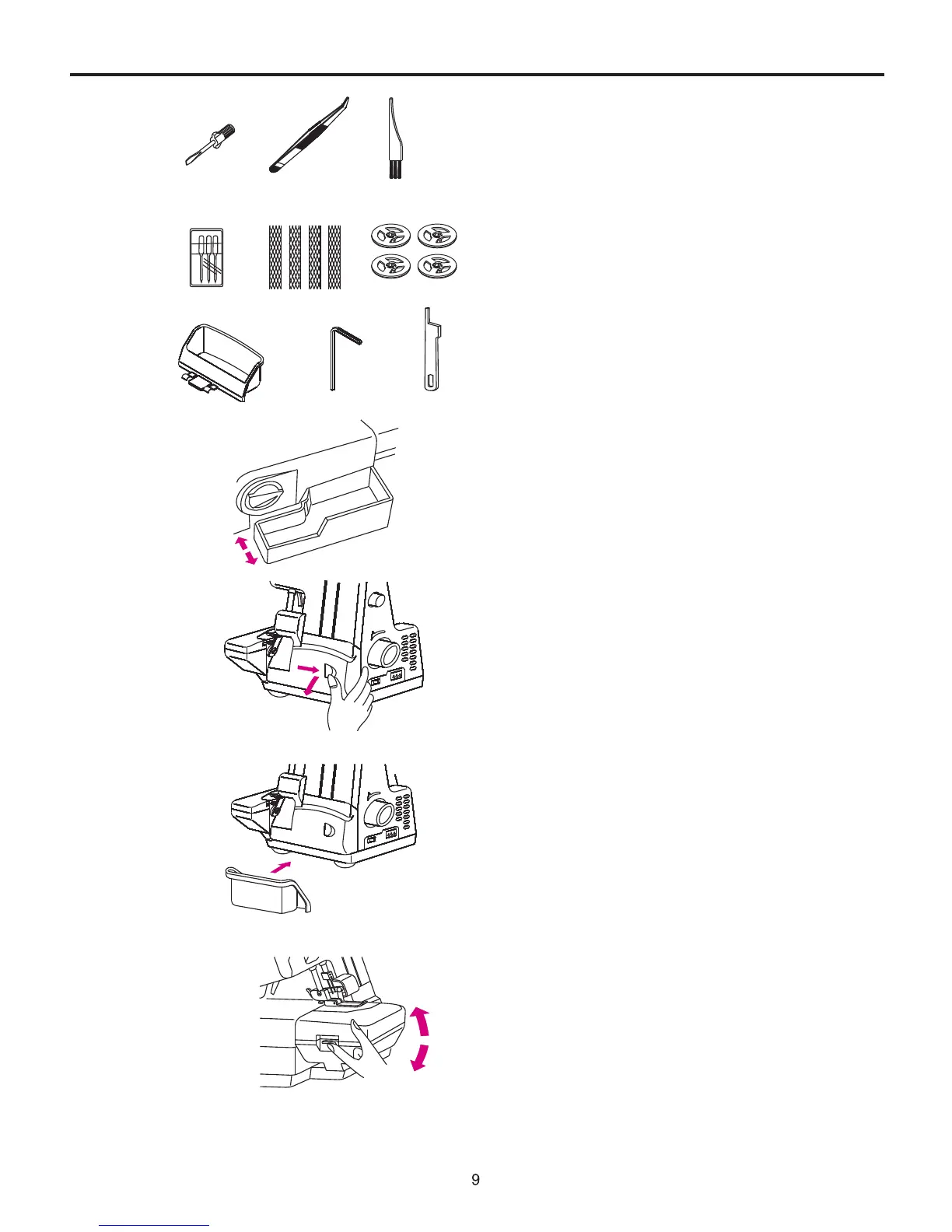 9