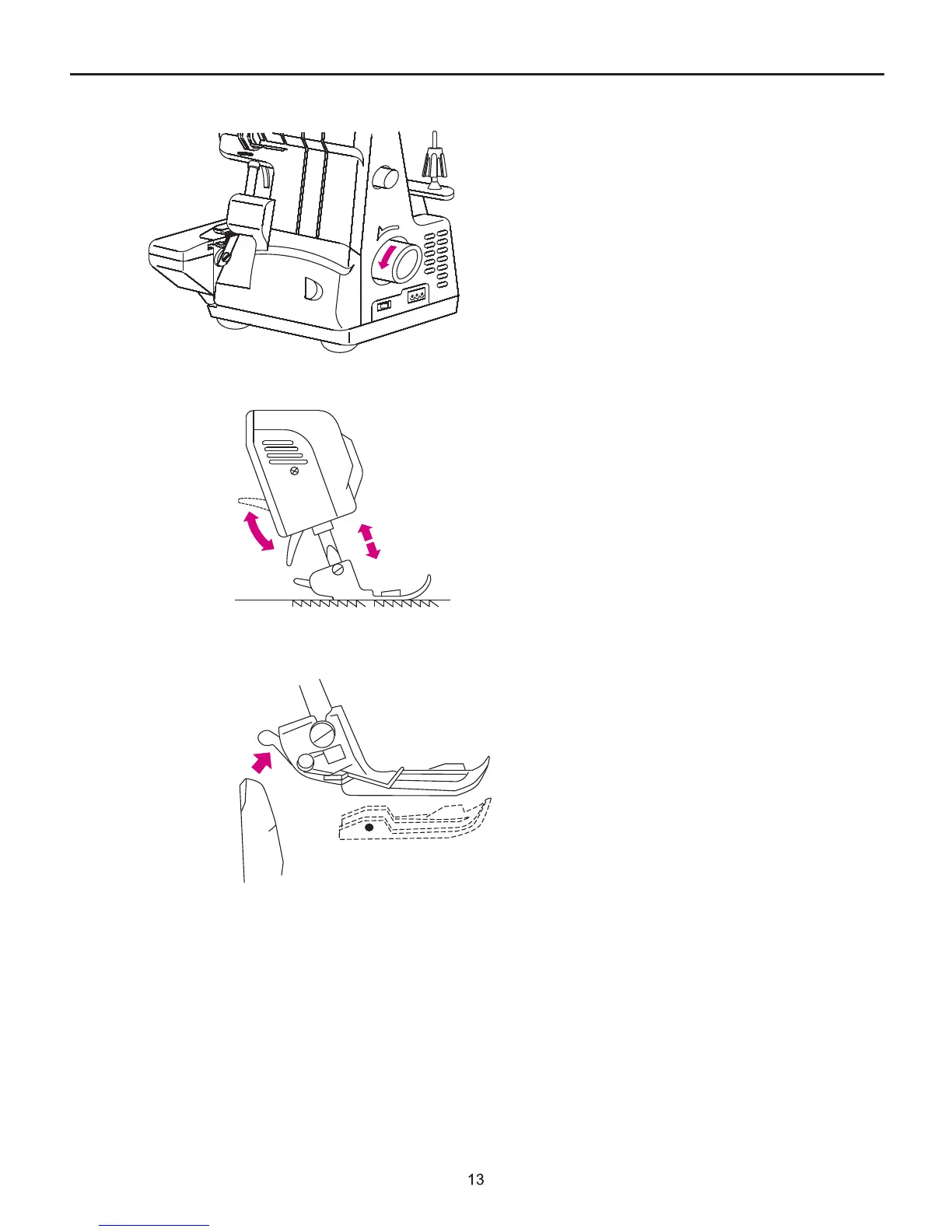 13