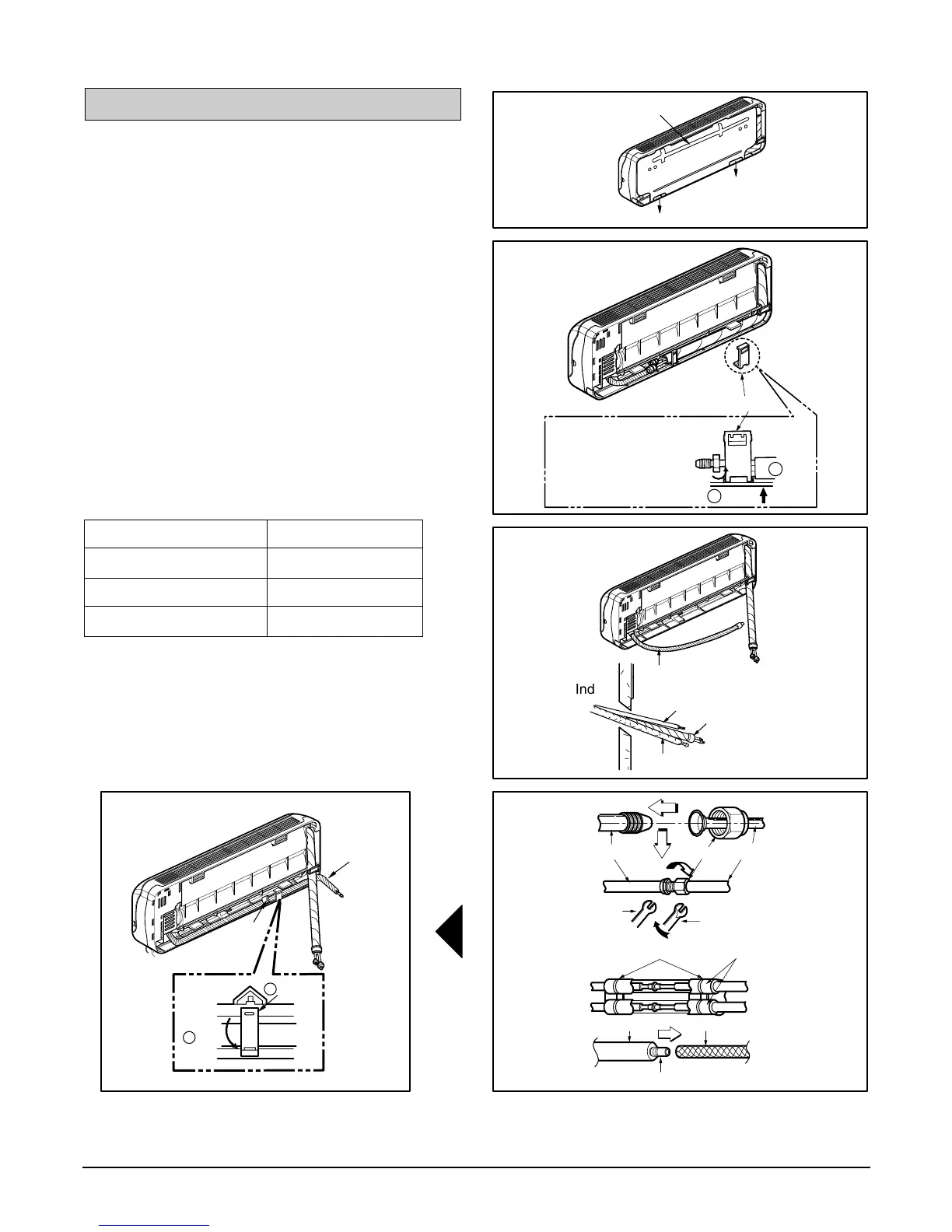 Ind