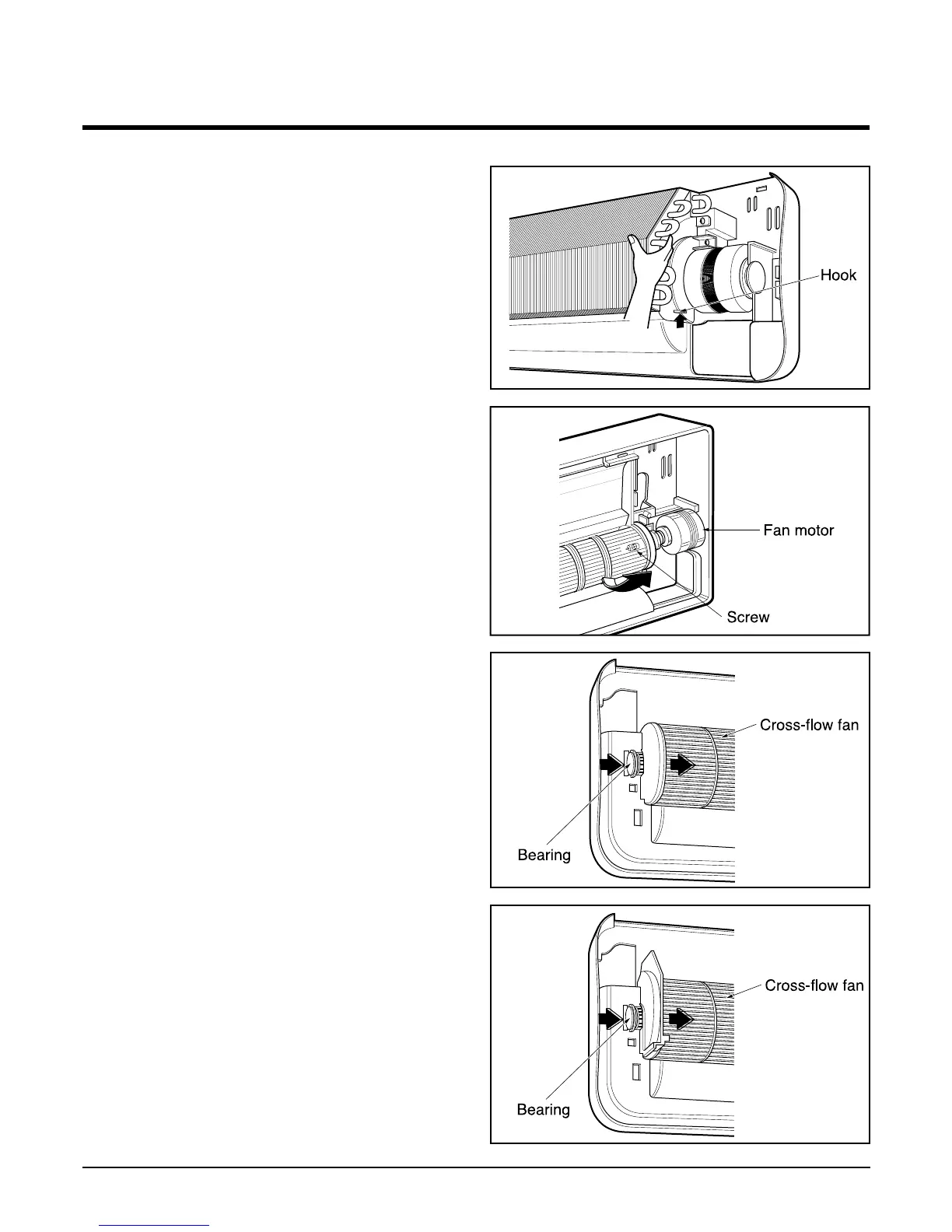 Hook

Fan motor

Screw

Cross-flow fan

Bearing

Cross-flow fan

Bearing