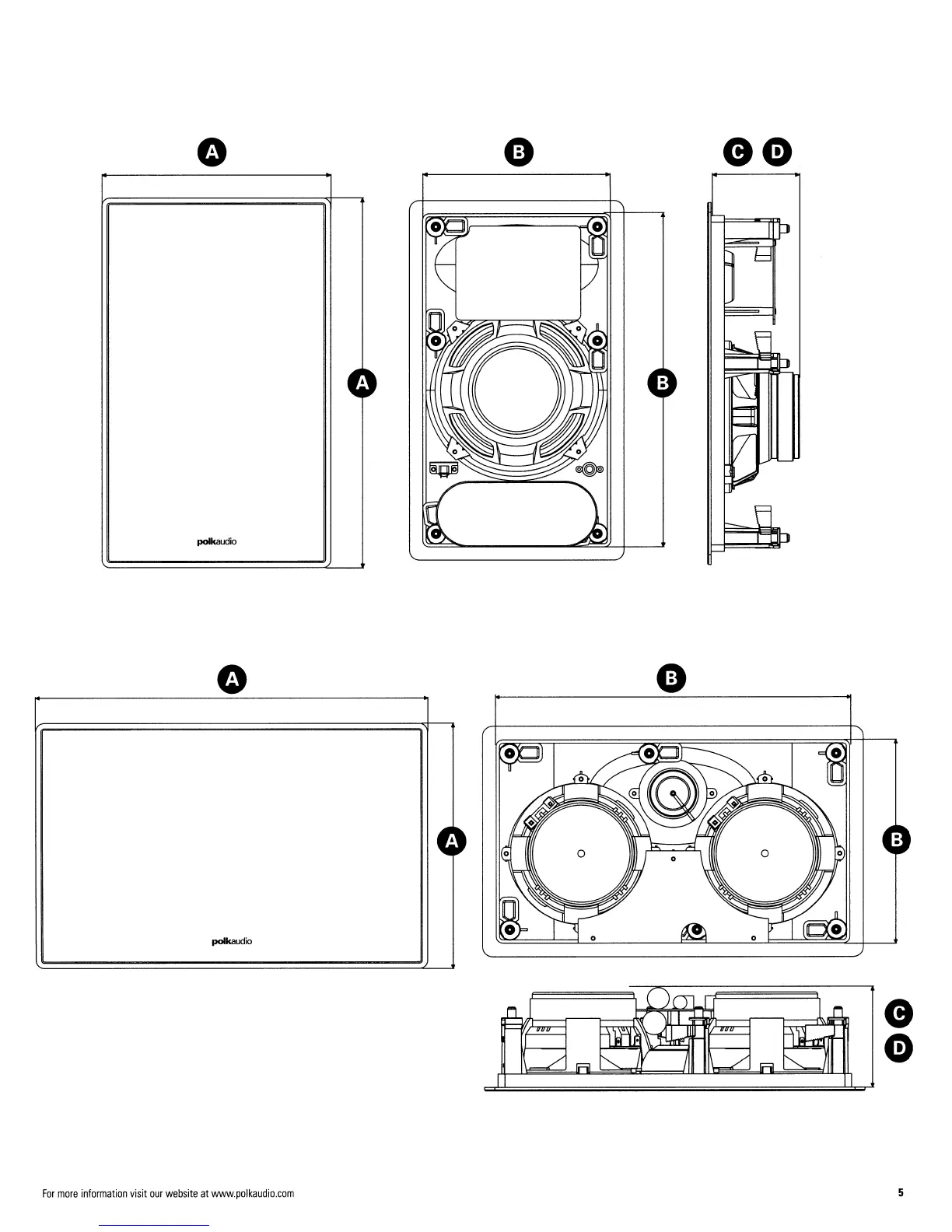 A B C D

A

B

polkaudio

A B

A

B

polkaudio

C

D

For more information visit our website at www.polkaudio.com

5