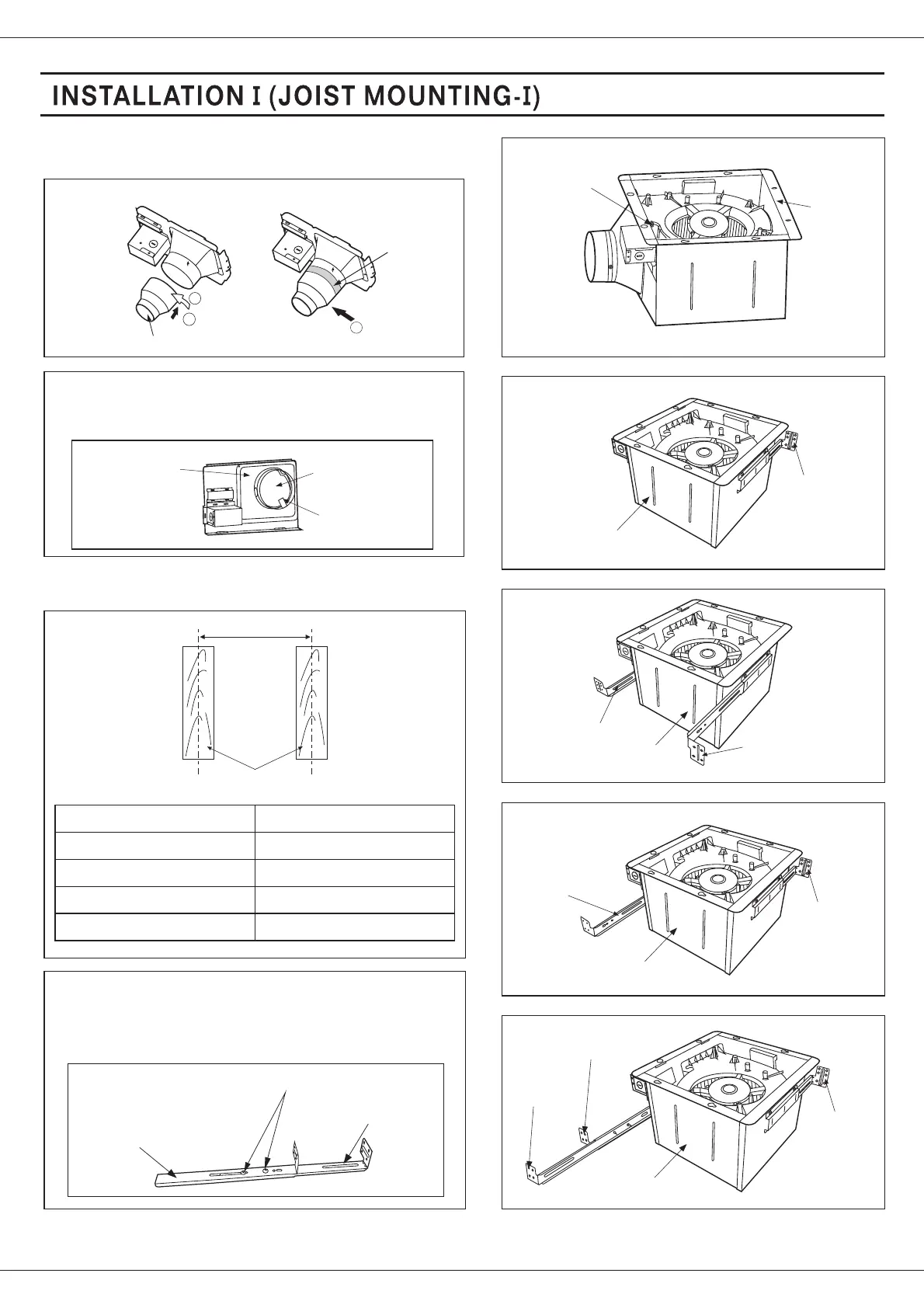 INSTALLATION I (JOIST MOUNTING-I)