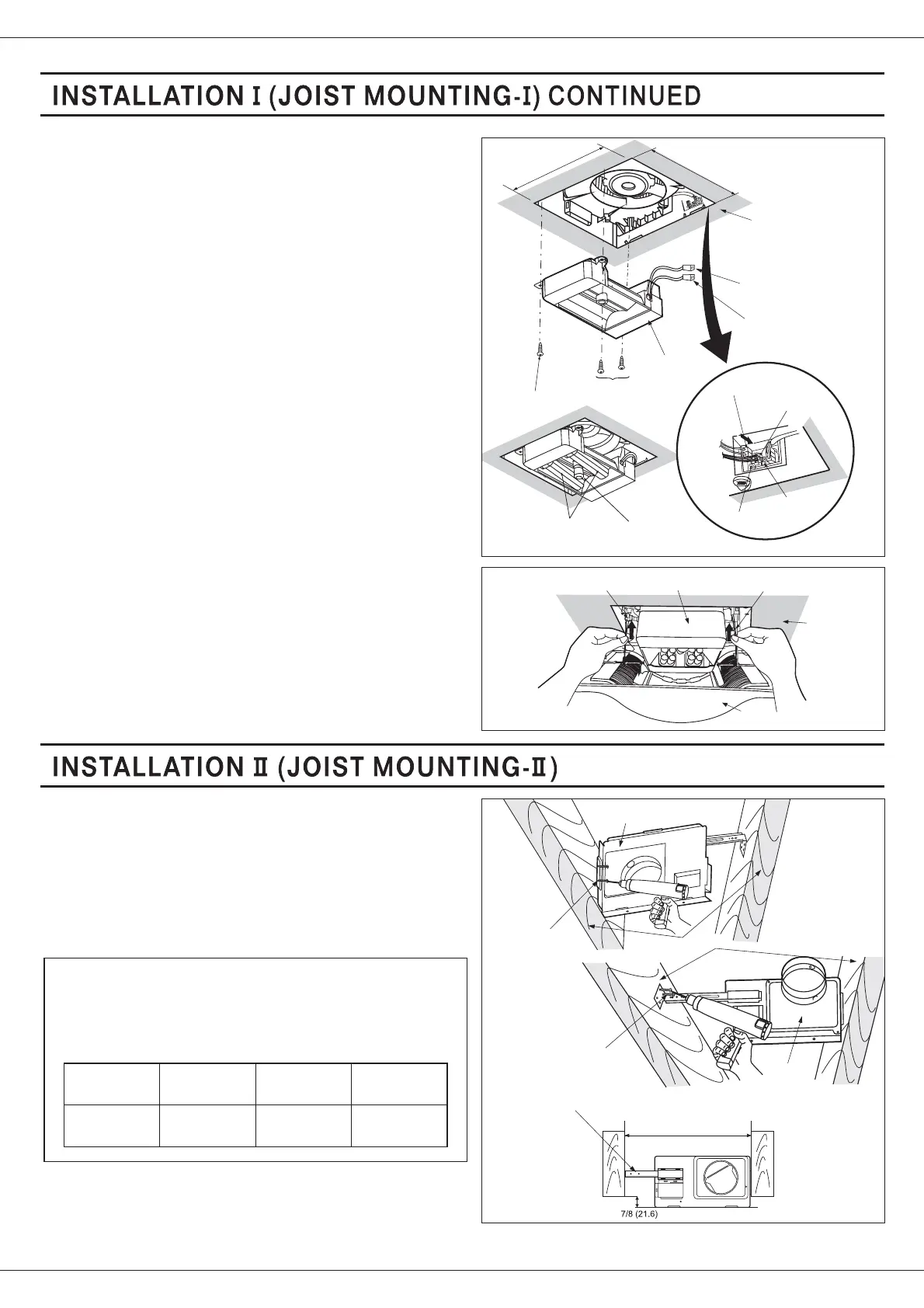 INSTALLATION I (JOIST MOUNTING-I) CONTINUED

INSTALLATION Ⅱ (JOIST MOUNTING-Ⅱ)

7/8 (21.6)