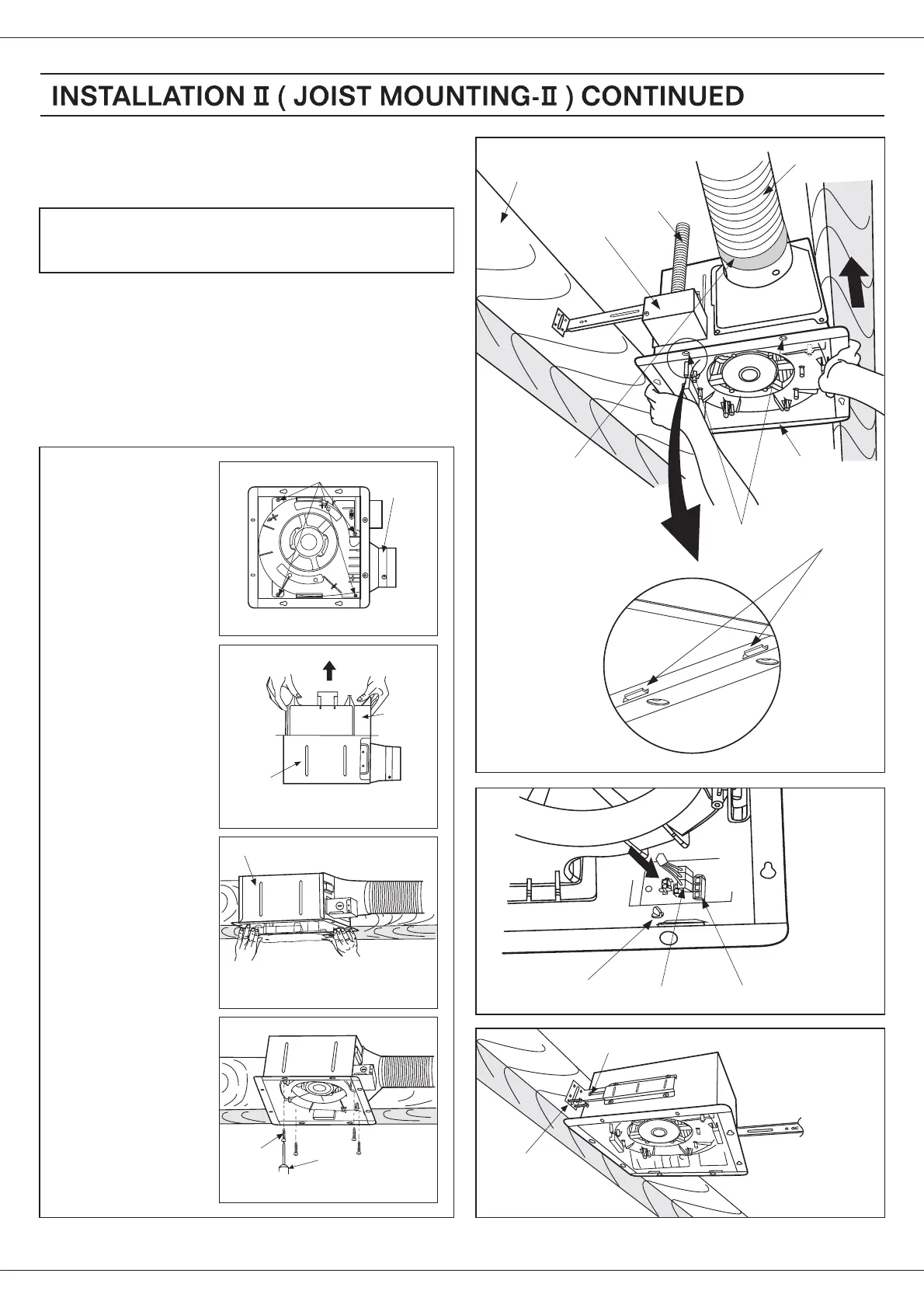 INSTALLATION Ⅱ ( JOIST MOUNTING-Ⅱ ) CONTINUED