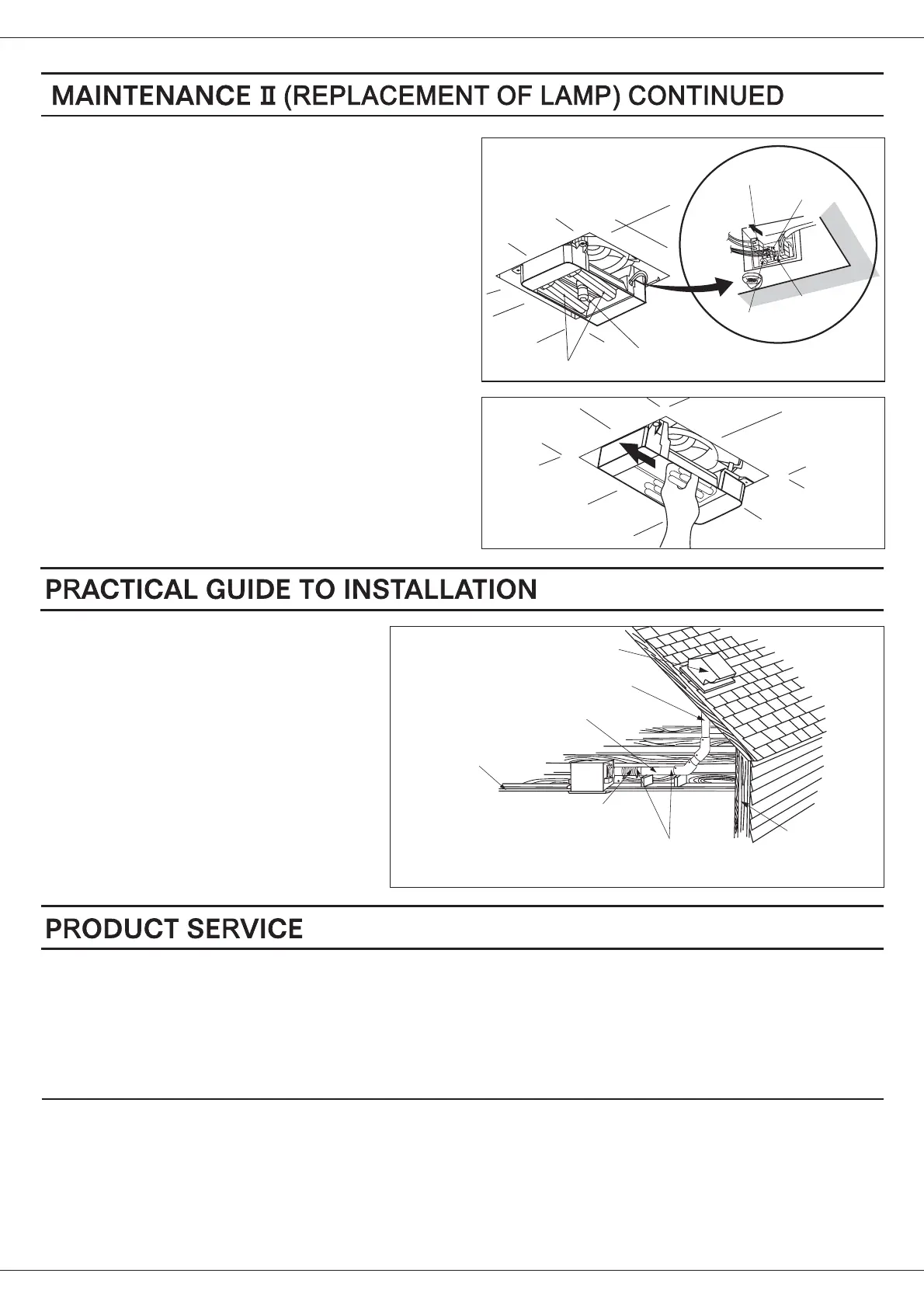 MAINTENANCE Ⅱ (REPLACEMENT OF LAMP) CONTINUED

PRACTICAL GUIDE TO INSTALLATION

PRODUCT SERVICE