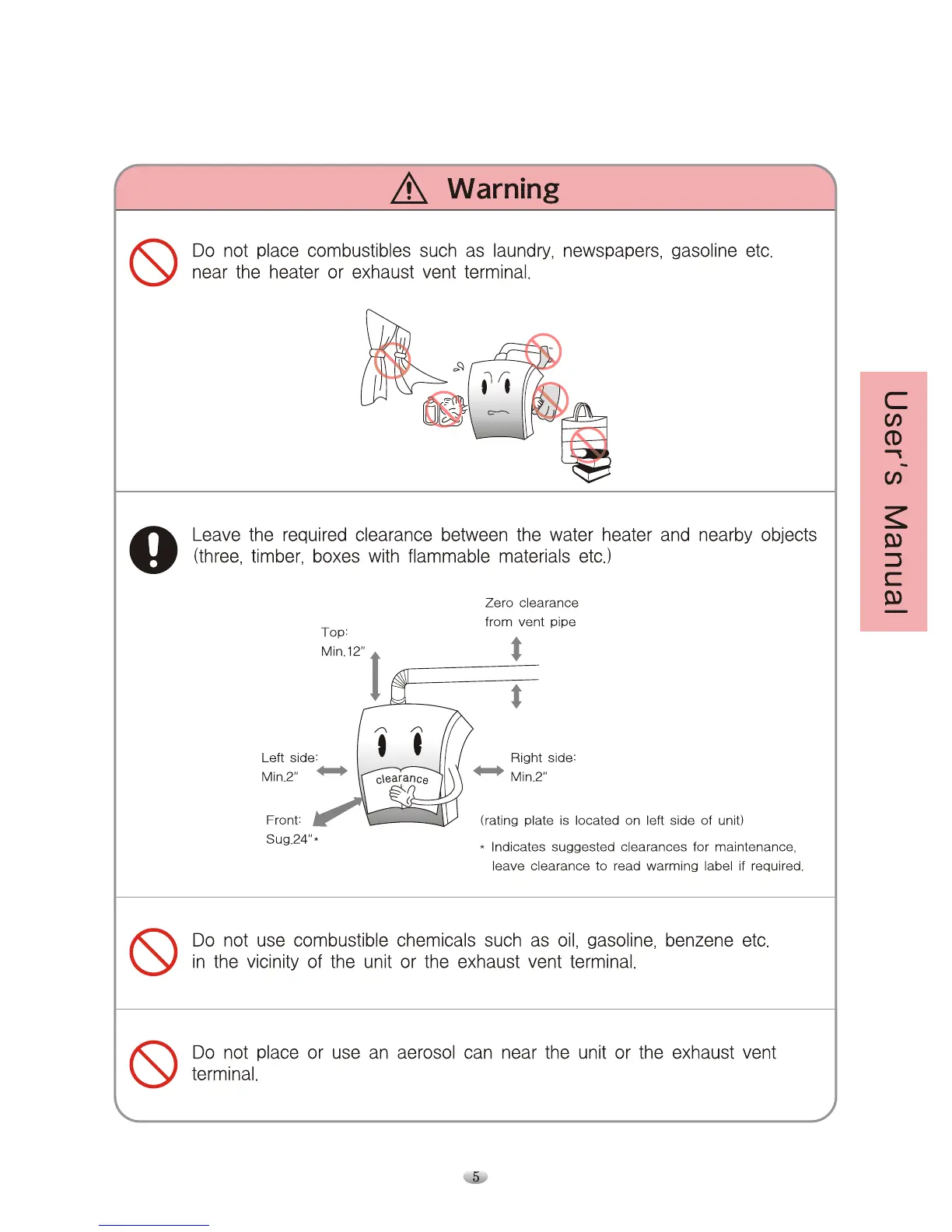 Warning

Do not place combustibles such as laundry, newspapers, gasoline etc. near the heater or exhaust vent terminal.

Leave the required clearance between the water heater and nearby objects (three, timber, boxes with flammable materials etc.)

Zero clearance from vent pipe

Top: Min.12"

Left side: Min.2"

clearance

Right side: Min.2"

Front: Sug.24"*

(rating plate is located on left side of unit)

* Indicates suggested clearances for maintenance, leave clearance to read warming label if required.

Do not use combustible chemicals such as oil, gasoline, benzene etc. in the vicinity of the unit or the exhaust vent terminal.

Do not place or use an aerosol can near the unit or the exhaust vent terminal.

User's Manual

5