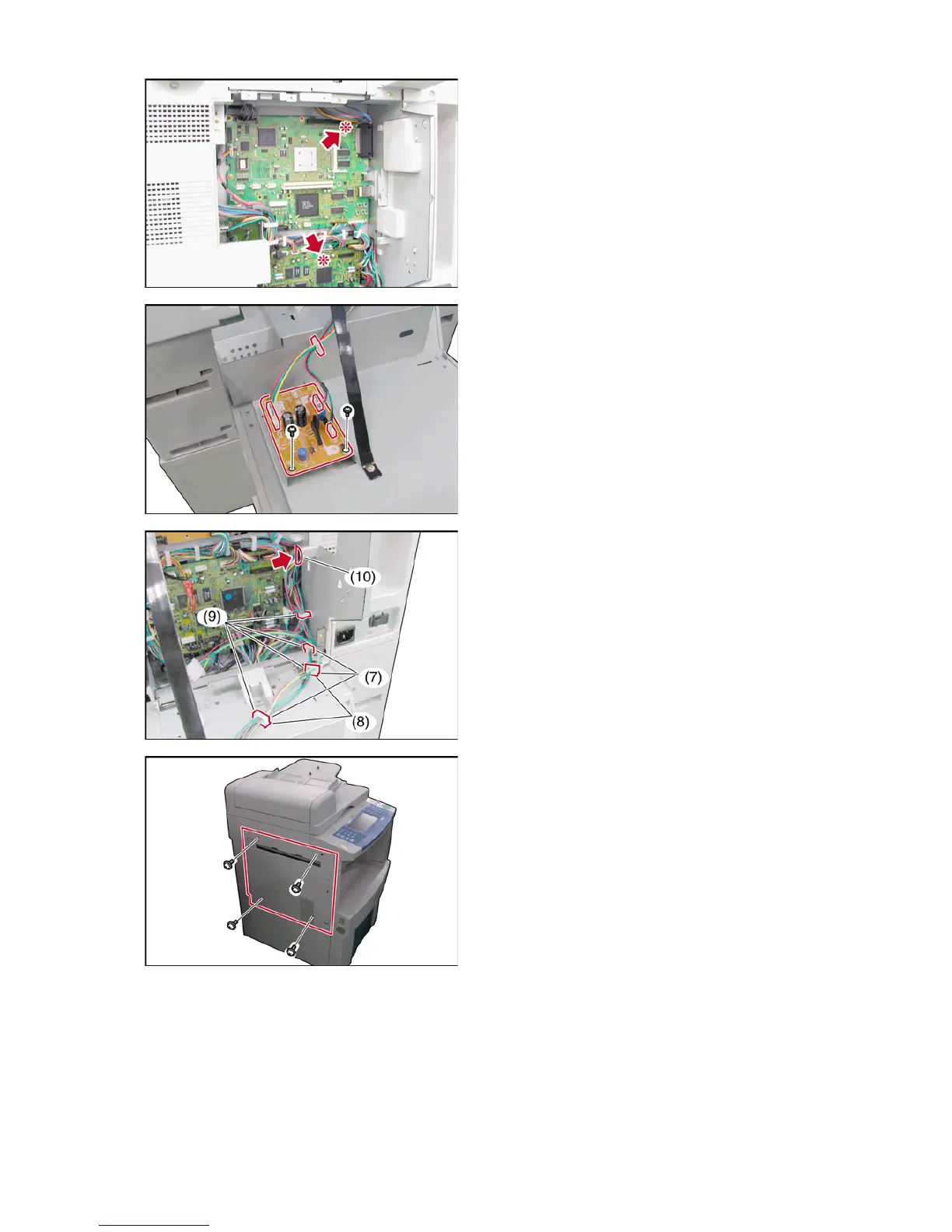 (10)

(9)

(7)

(8)