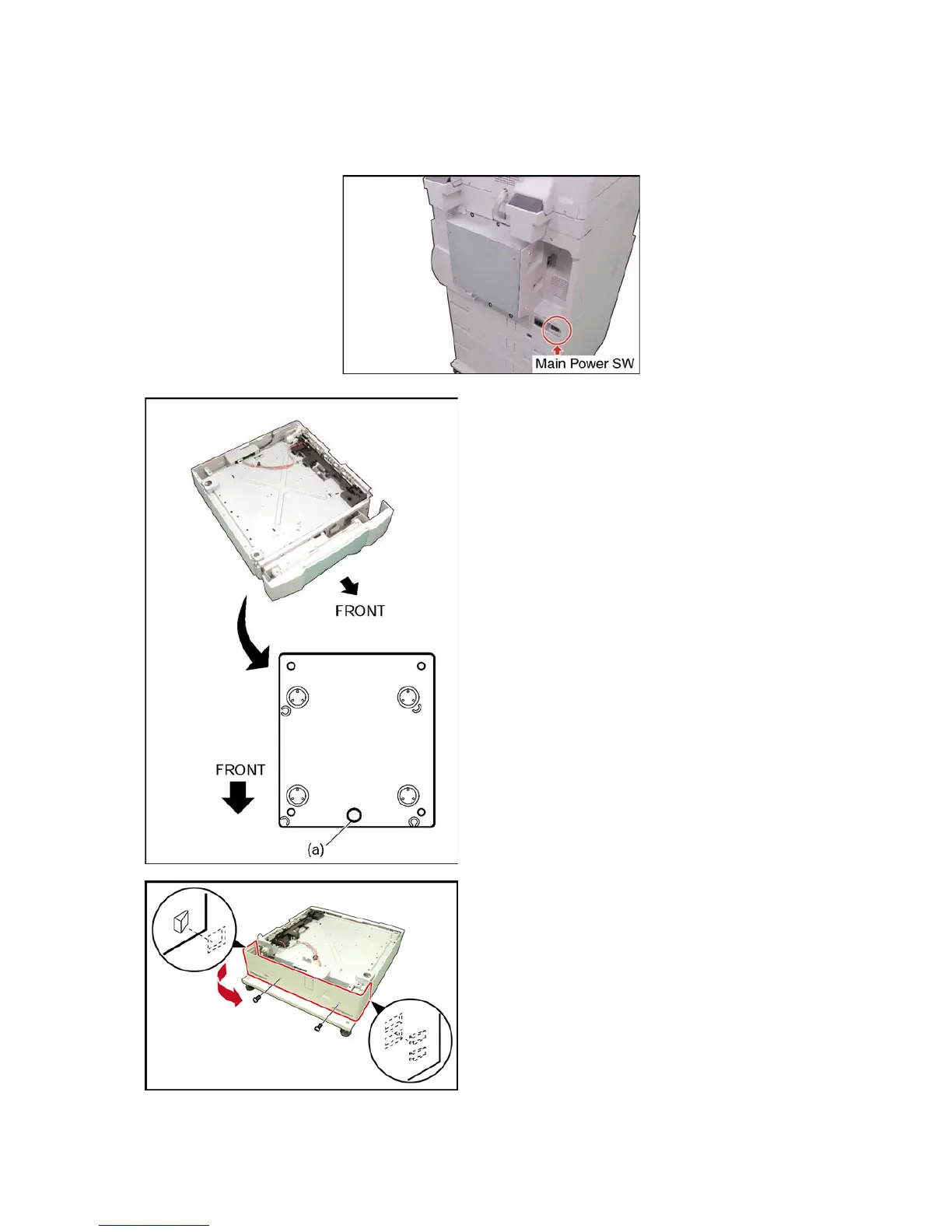 Main Power SW

FRONT

FRONT

(a)