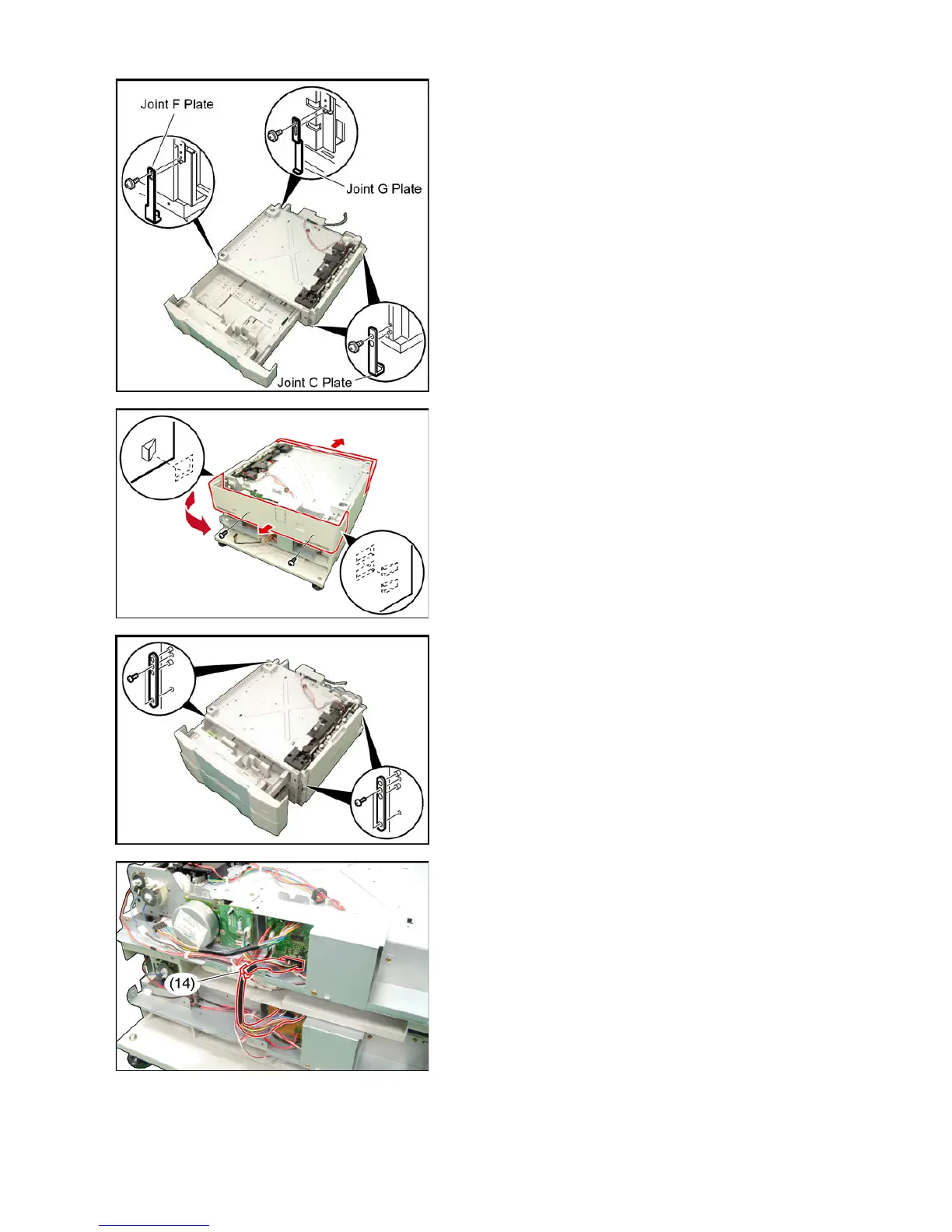 Joint F Plate

Joint G Plate

Joint C Plate

(14)