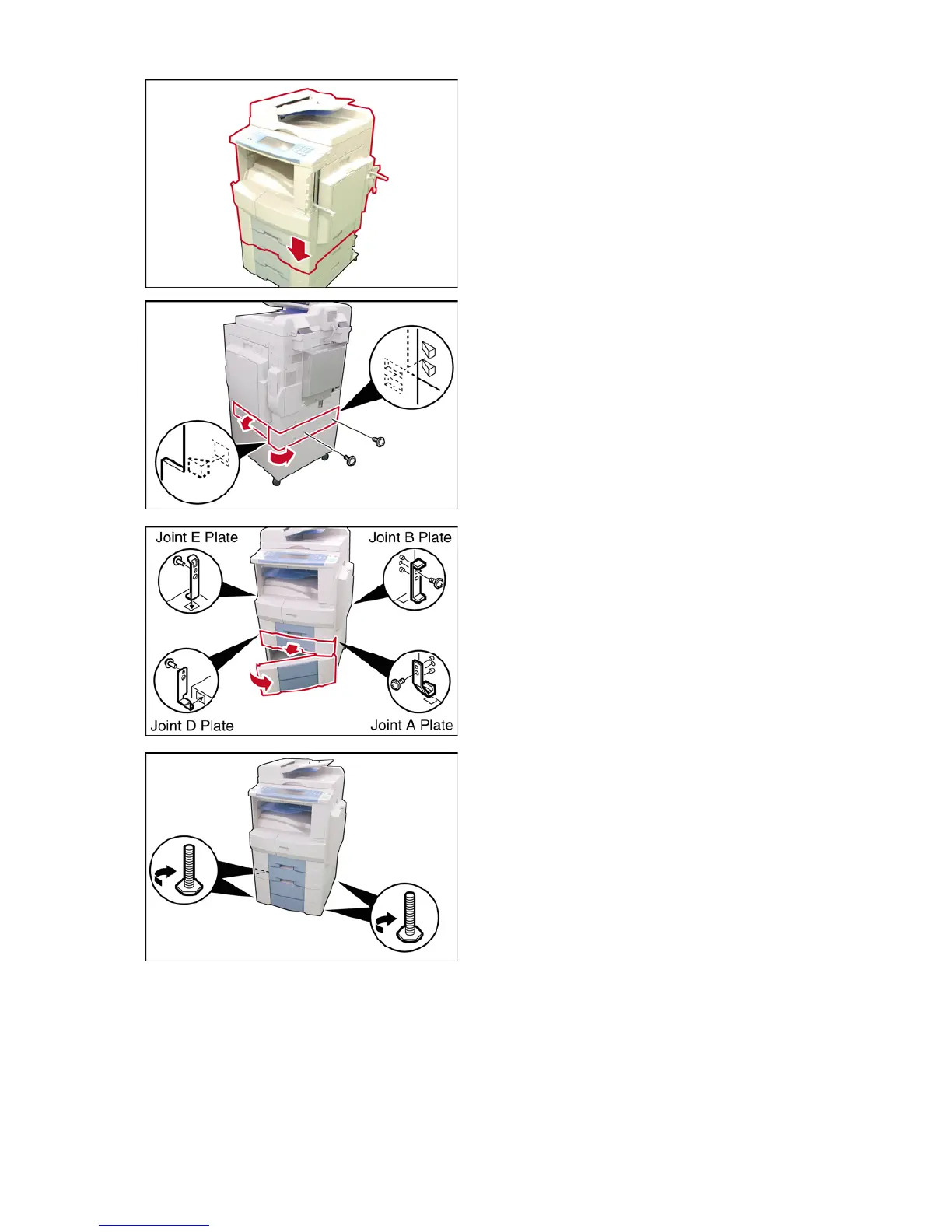 Joint E Plate

Joint B Plate

Joint D Plate

Joint A Plate