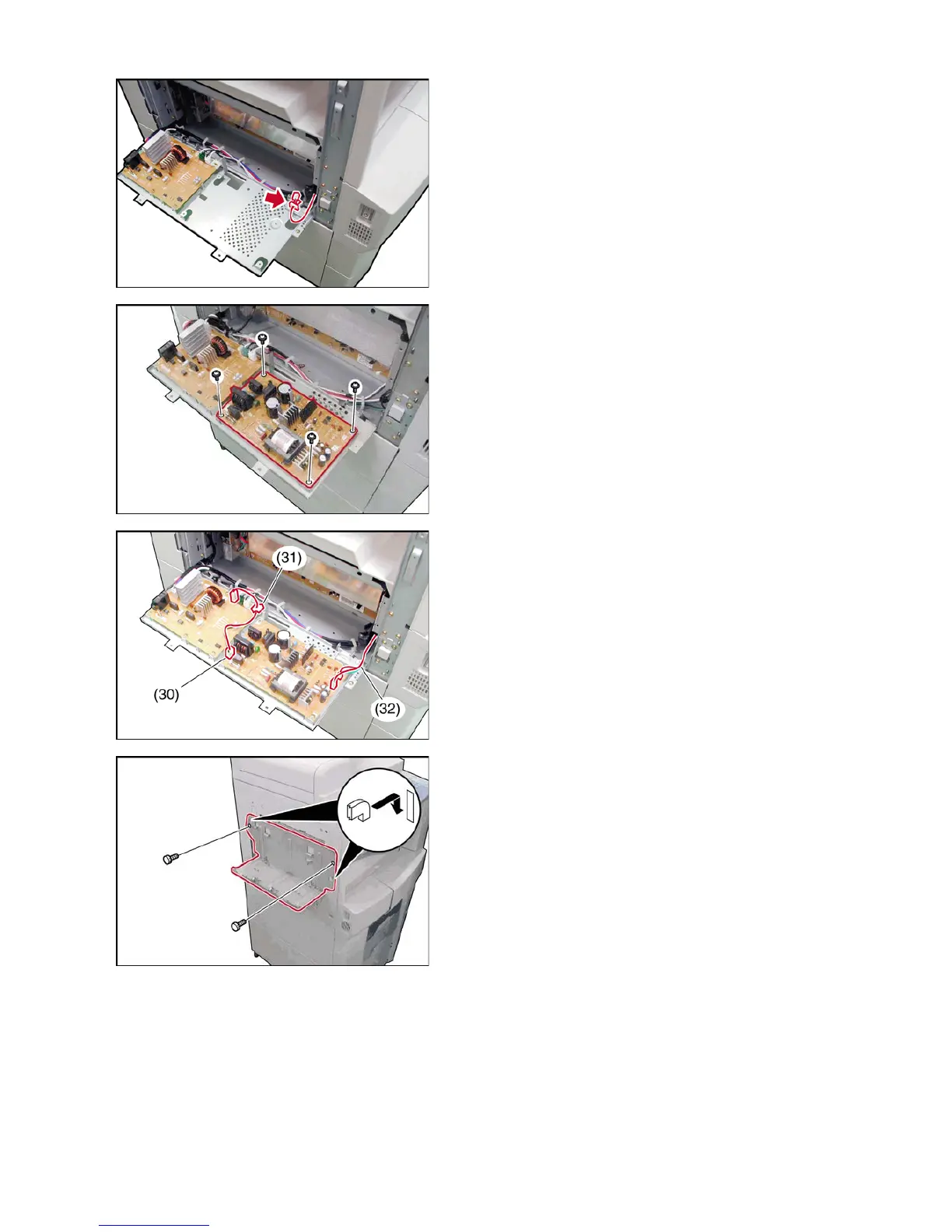 (31)

(30)

(32)