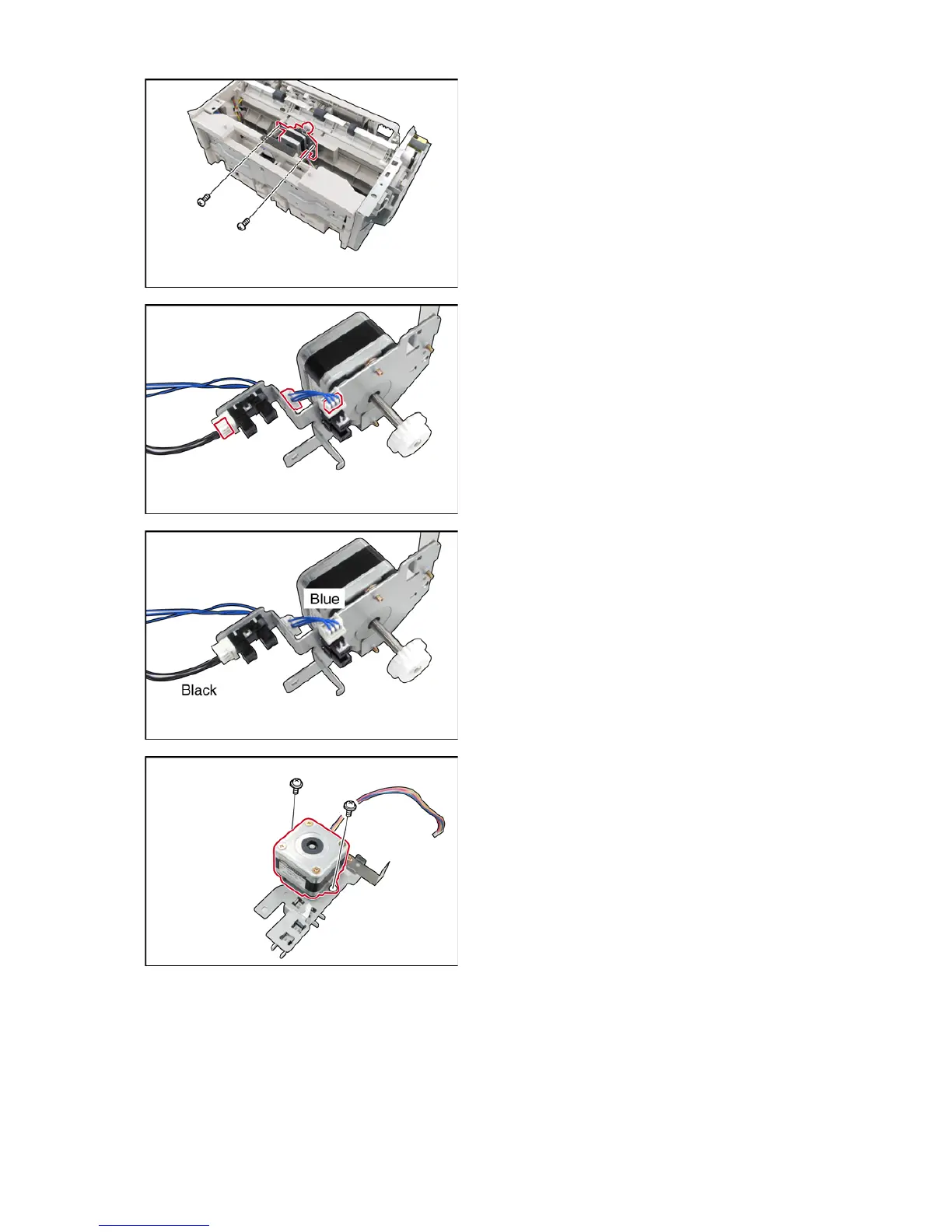 Blue

Black