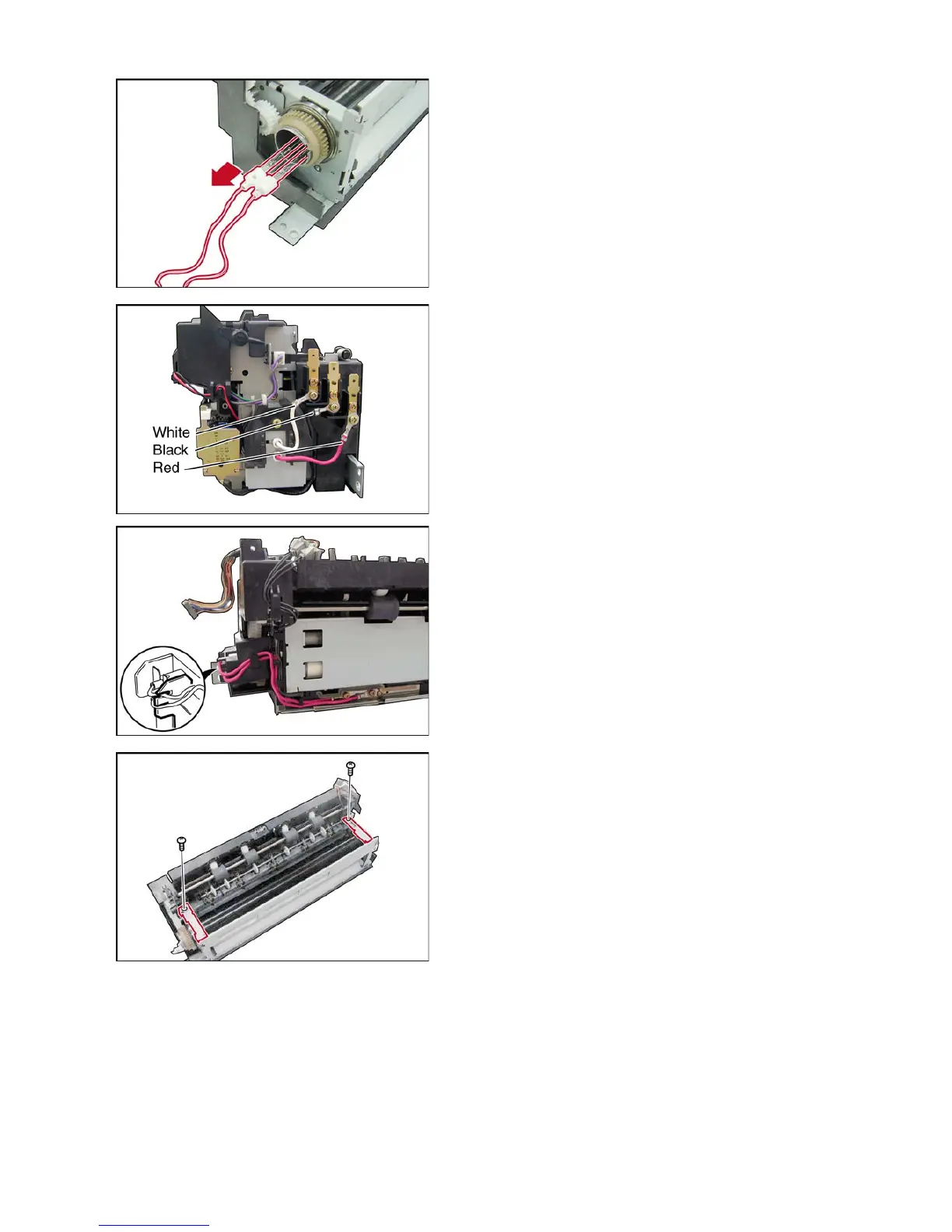 White
Black
Red